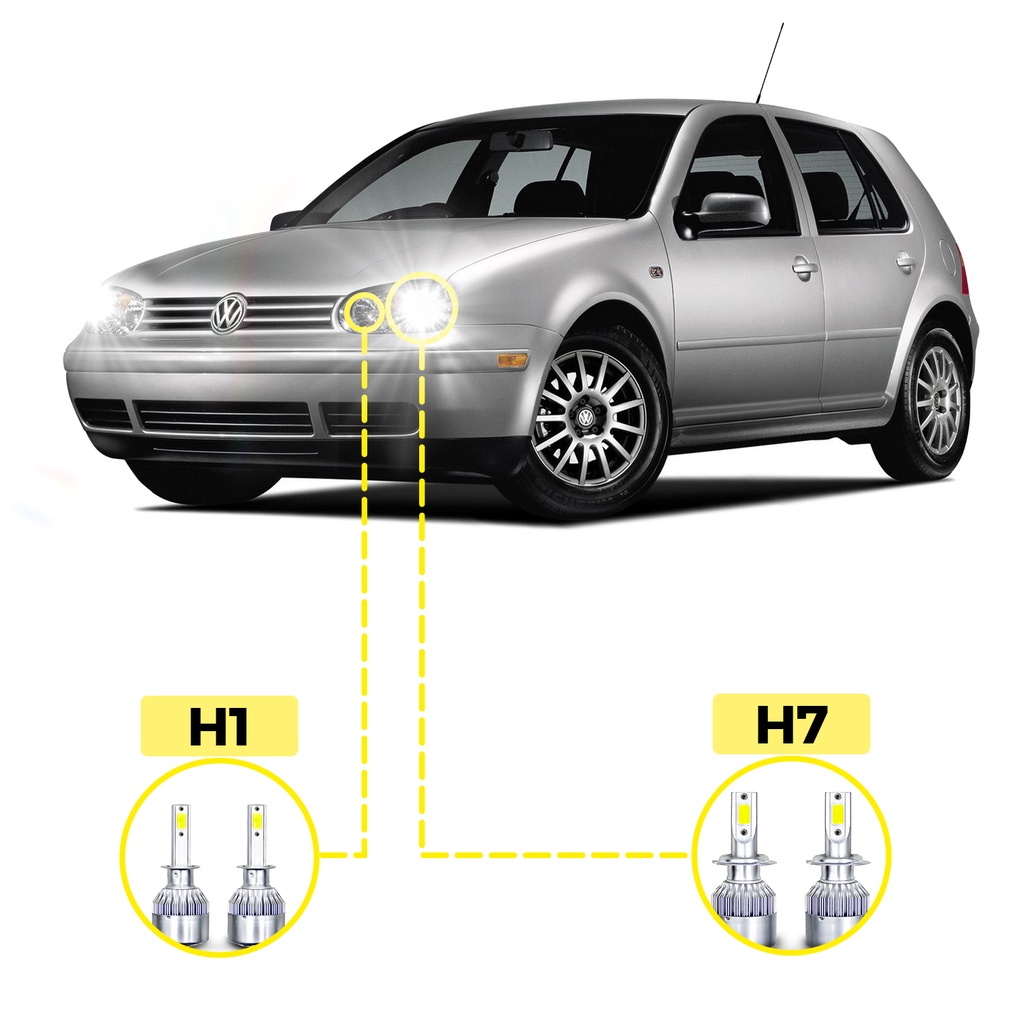 H1

H7