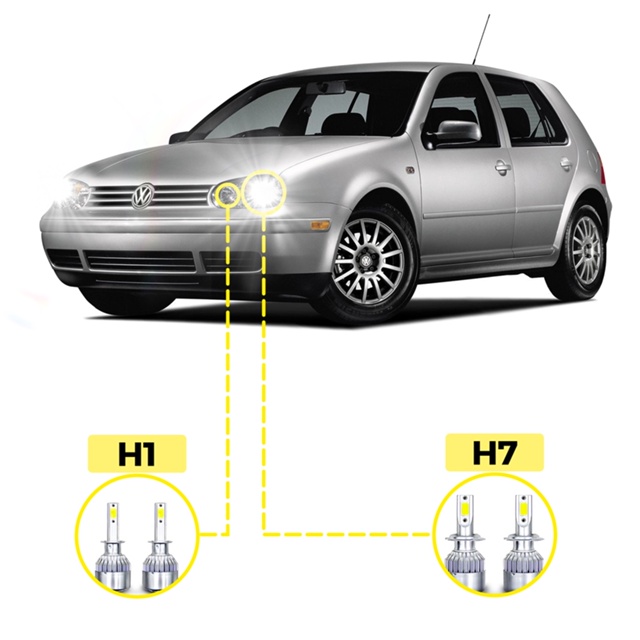 H1

H7