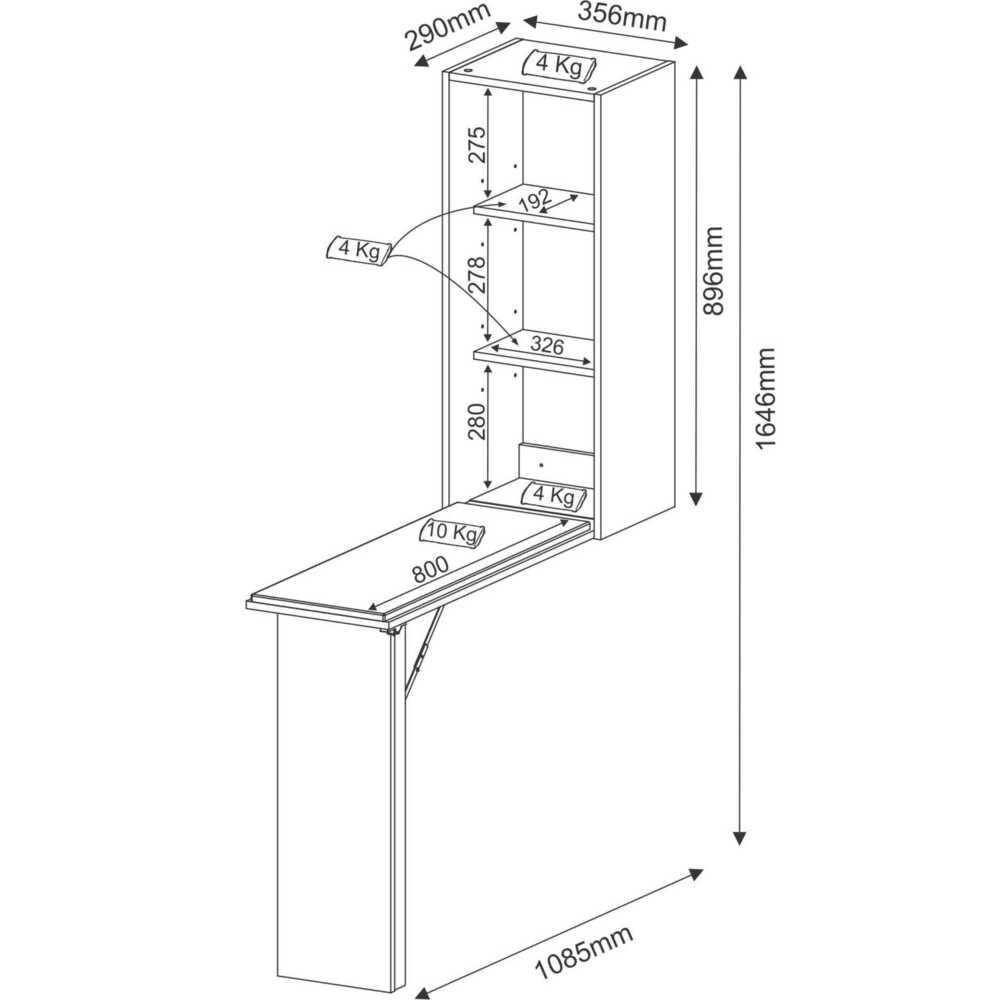 290mm
356mm
4 Kg
275
192
4 Kg
278
326
280
4 Kg
10 Kg
800
896mm
1646mm
1085mm