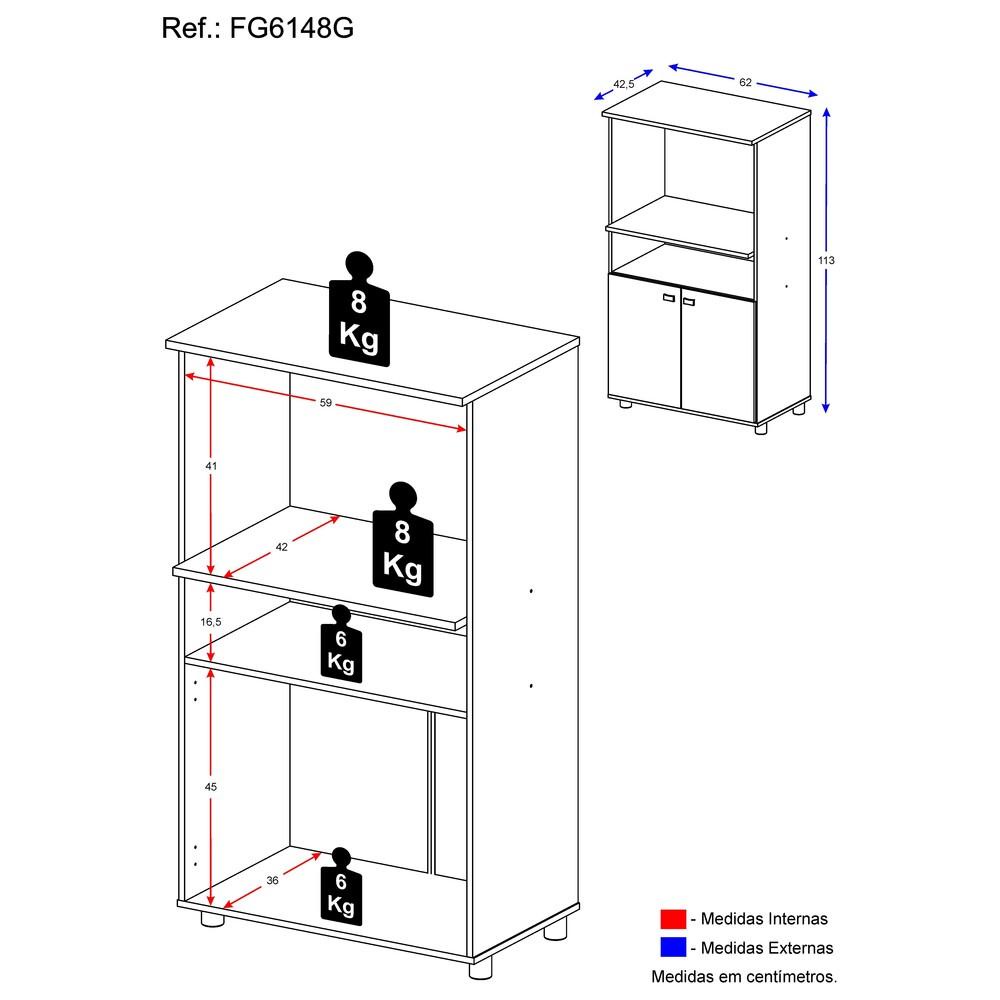 Ref.: FG6148G

42,5
62
113

8 Kg
59
41
42
8 Kg
16,5
6 Kg
45
36
6 Kg

- Medidas Internas
- Medidas Externas
Medidas em centímetros.