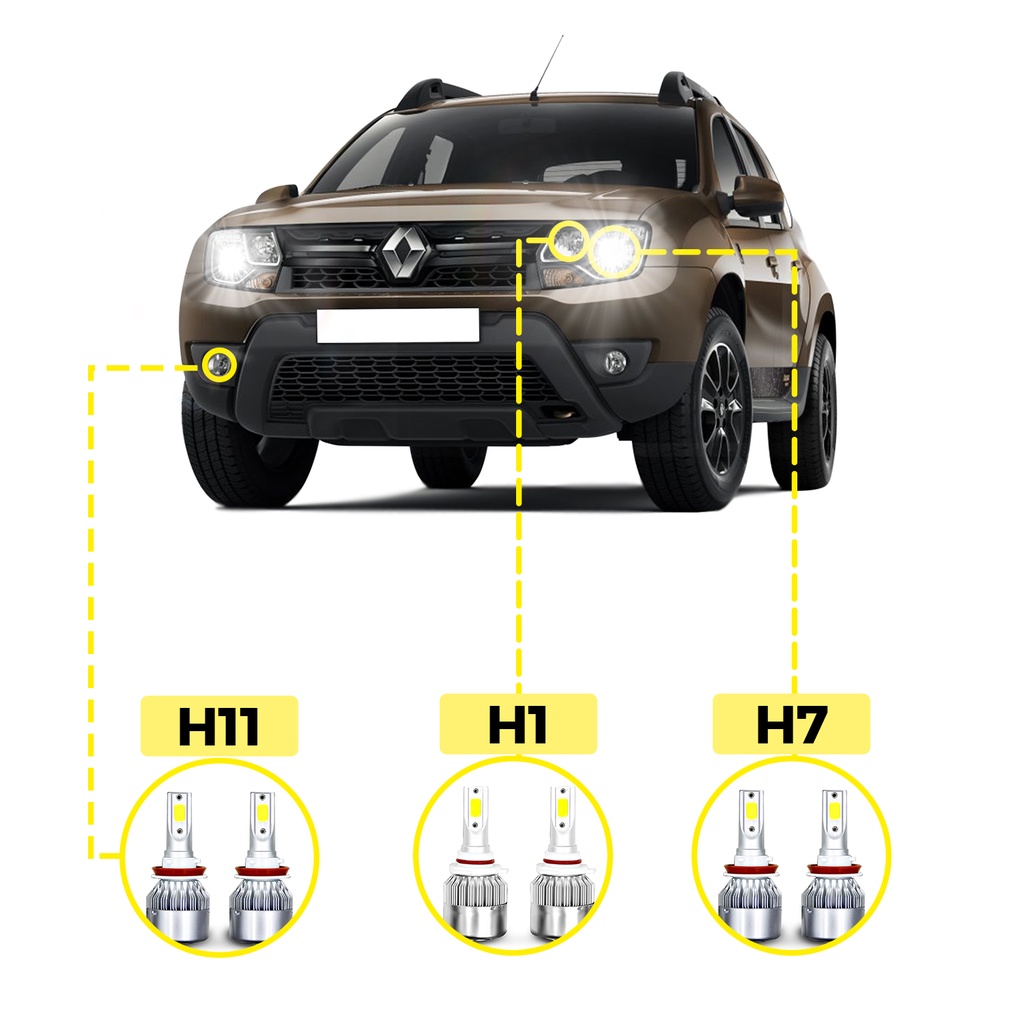 H11

H1

H7