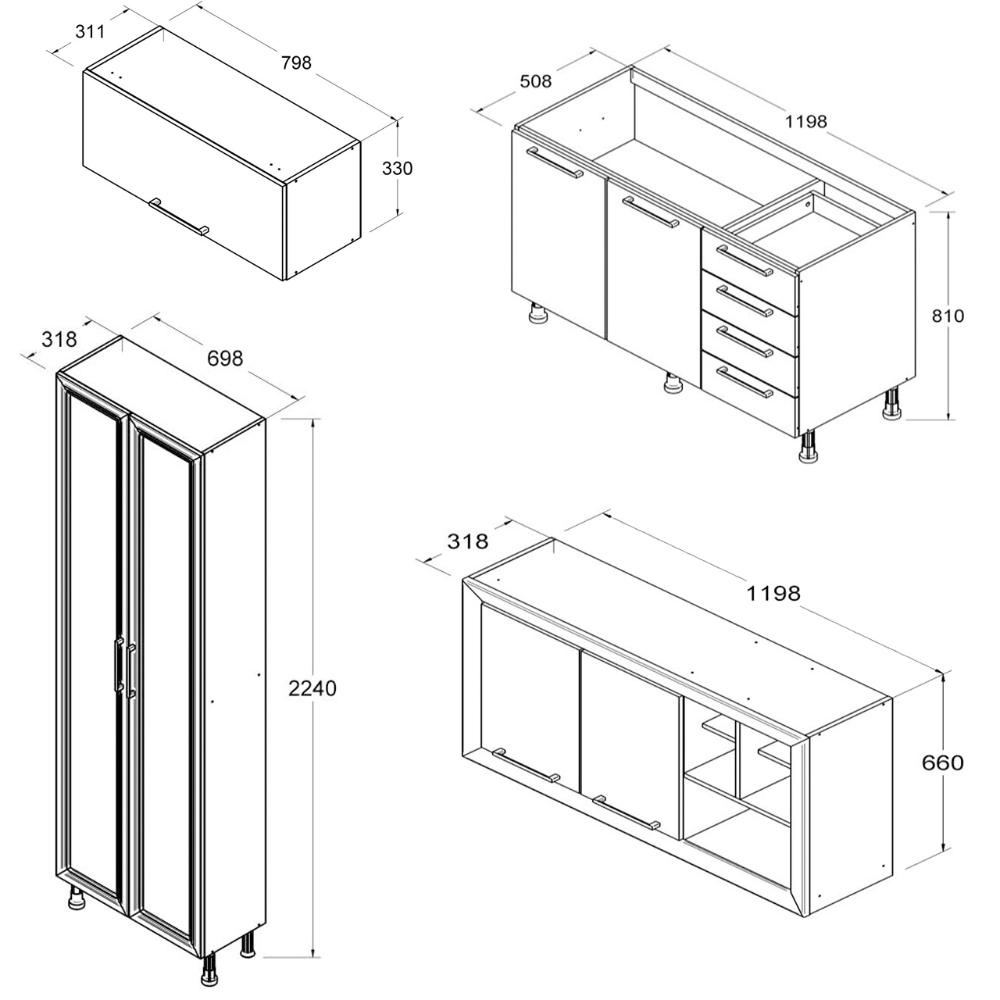 311
798
330

508
1198
810

318
698
2240

318
1198
660