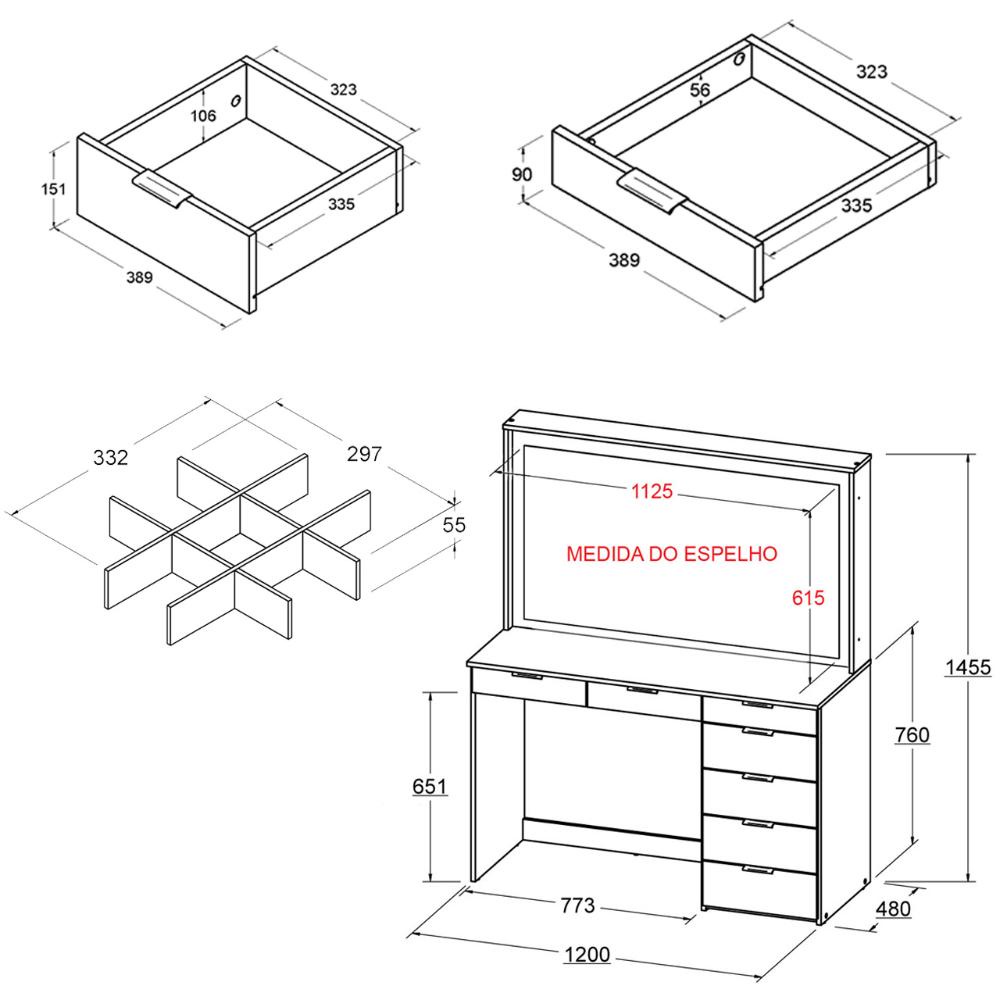 323
106
151
335
389

323
56
90
335
389

332
297
55

1125
MEDIDA DO ESPELHO
615
1455
760
651
773
480
1200