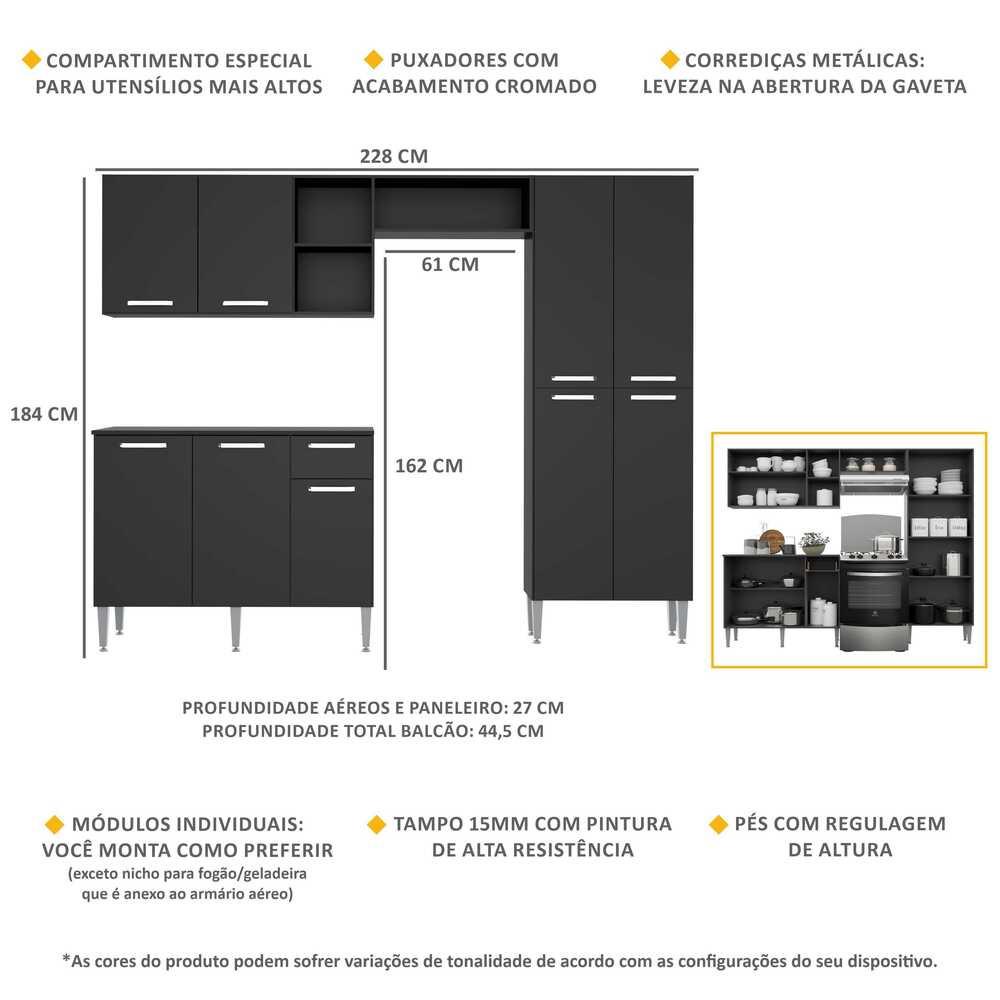 COMPARTIMENTO ESPECIAL PARA UTENSÍLIOS MAIS ALTOS

PUXADORES COM ACABAMENTO CROMADO

CORREDIÇAS METÁLICAS: LEVEZA NA ABERTURA DA GAVETA

228 CM

61 CM

184 CM

162 CM

PROFUNDIDADE AÉREOS E PANELEIRO: 27 CM
PROFUNDIDADE TOTAL BALCÃO: 44,5 CM

MÓDULOS INDIVIDUAIS: VOCÊ MONTA COMO PREFERIR
(exceto nicho para fogão/geladeira que é anexo ao armário aéreo)

TAMPO 15MM COM PINTURA DE ALTA RESISTÊNCIA

PÉS COM REGULAGEM DE ALTURA

*As cores do produto podem sofrer variações de tonalidade de acordo com as configurações do seu dispositivo.