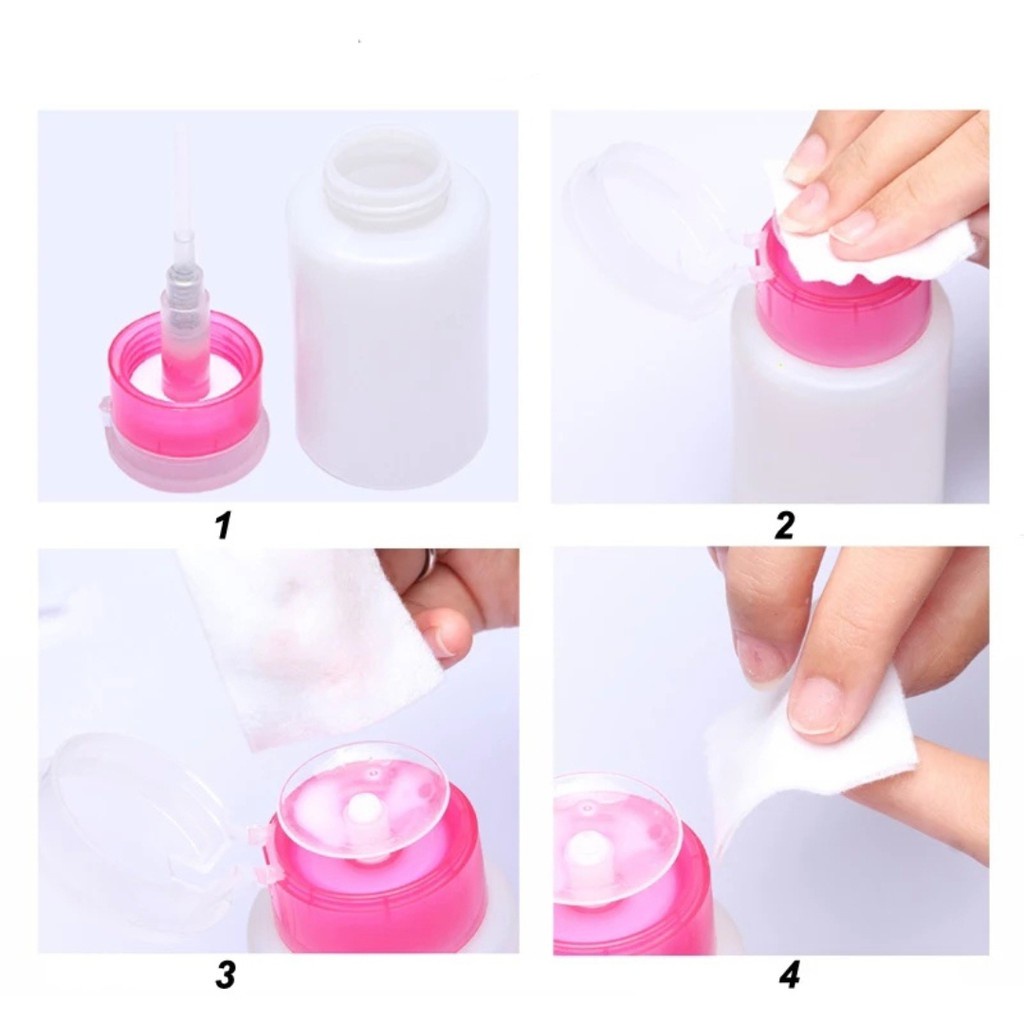 1

2

3

4