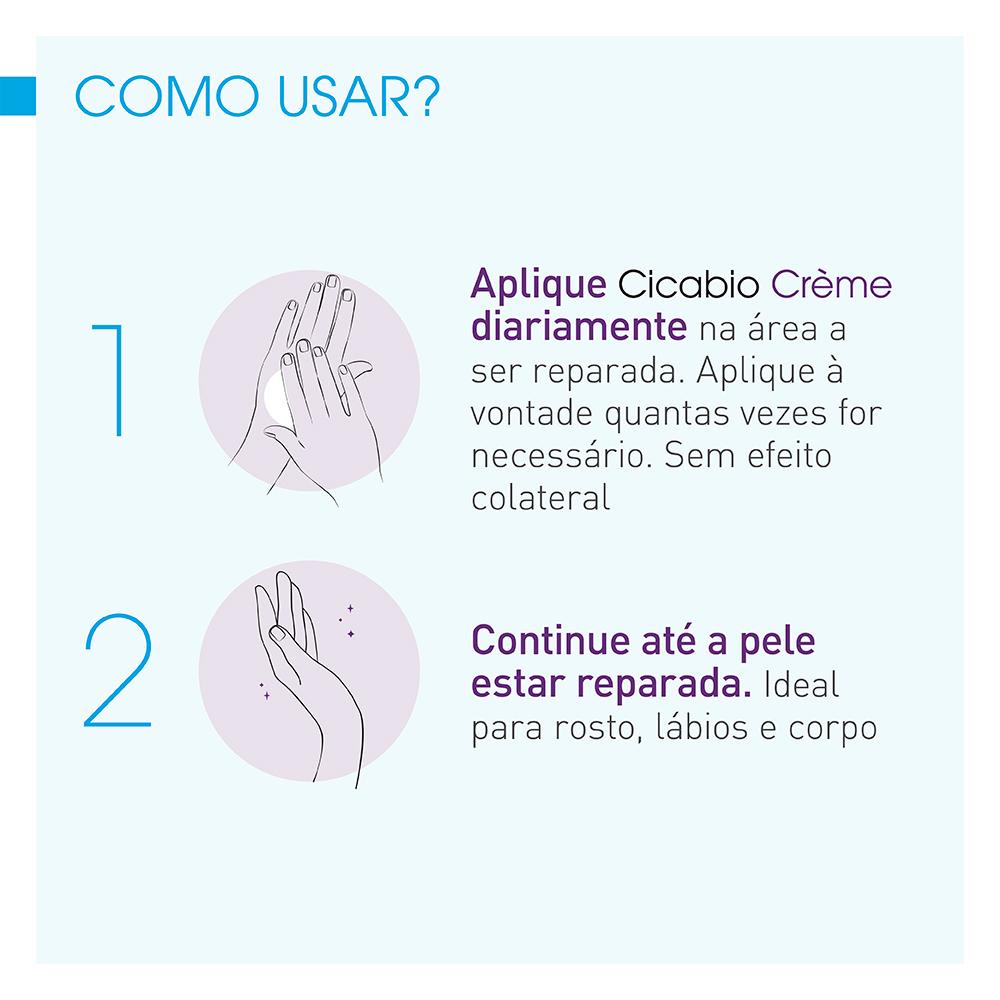 COMO USAR?

1

Aplique Cicabio Crème diariamente na área a ser reparada. Aplique à vontade quantas vezes for necessário. Sem efeito colateral

2

Continue até a pele estar reparada. Ideal para rosto, lábios e corpo