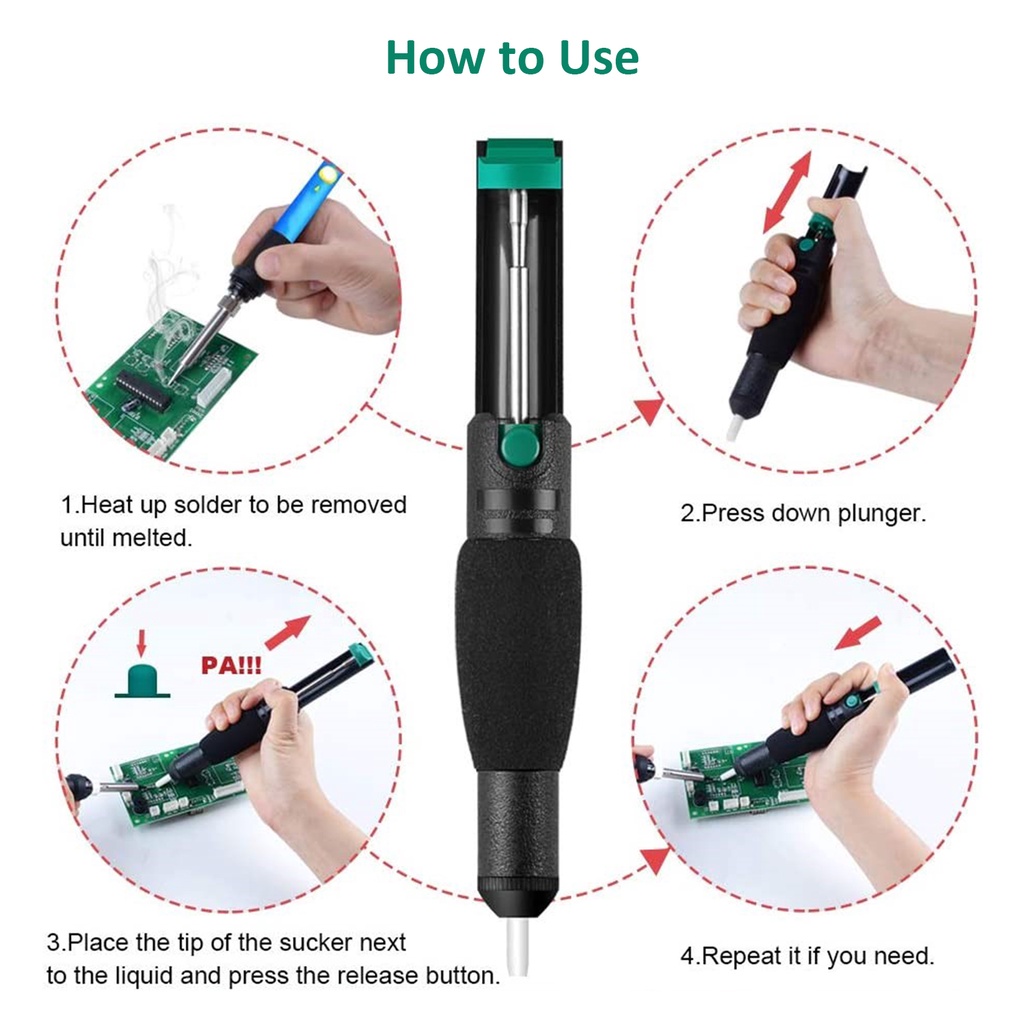 How to Use

1.Heat up solder to be removed until melted.

2.Press down plunger.

PA!!!

3.Place the tip of the sucker next to the liquid and press the release button.

4.Repeat it if you need.