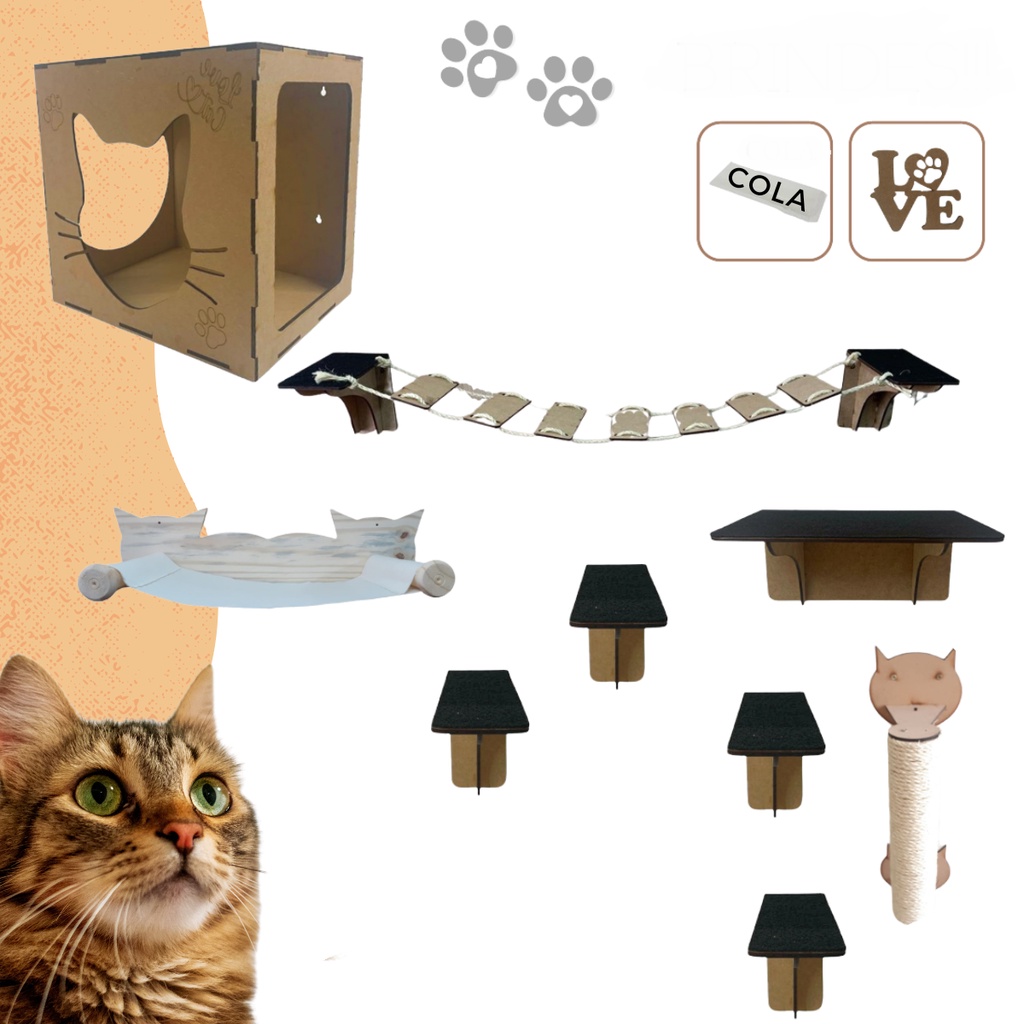 COLA

LOVE