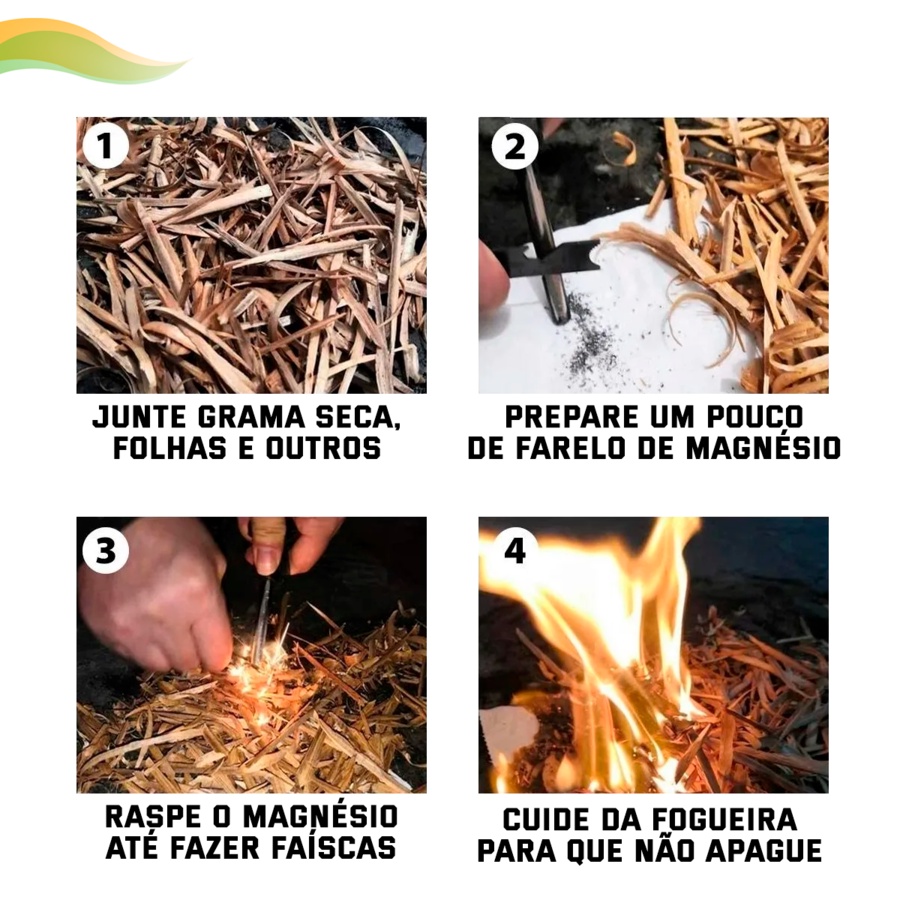 1

JUNTE GRAMA SECA, FOLHAS E OUTROS

2

PREPARE UM POUCO DE FARELO DE MAGNÉSIO

3

RASPE O MAGNÉSIO ATÉ FAZER FAÍSCAS

4

CUIDE DA FOGUEIRA PARA QUE NÃO APAGUE