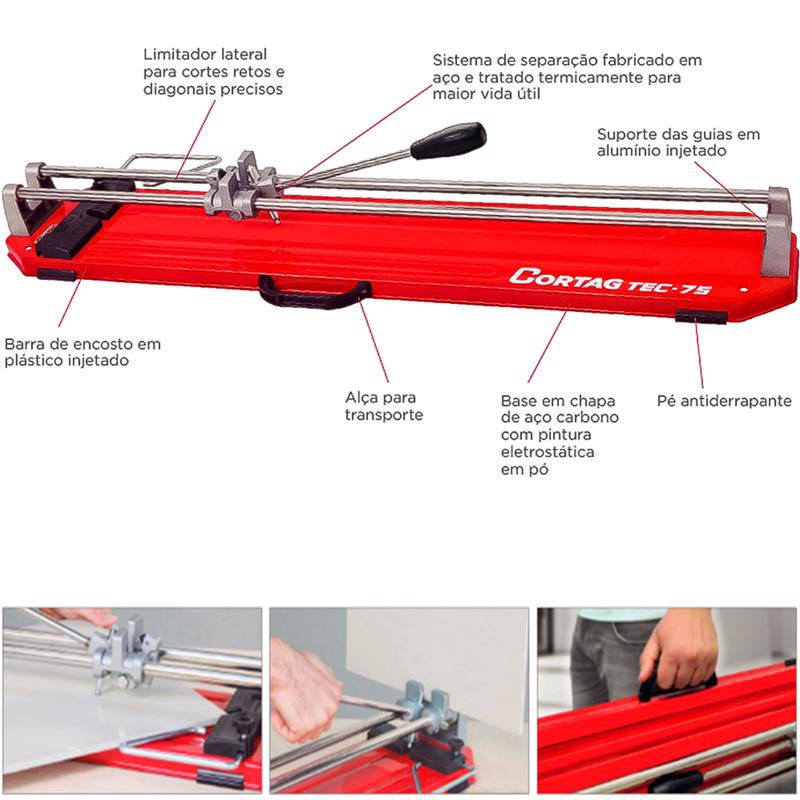 Limitador lateral para cortes retos e diagonais precisos

Sistema de separação fabricado em aço e tratado termicamente para maior vida útil

Suporte das guias em alumínio injetado

CORTAG TEC-75

Barra de encosto em plástico injetado

Alça para transporte

Base em chapa de aço carbono com pintura eletrostática em pó

Pé antiderrapante