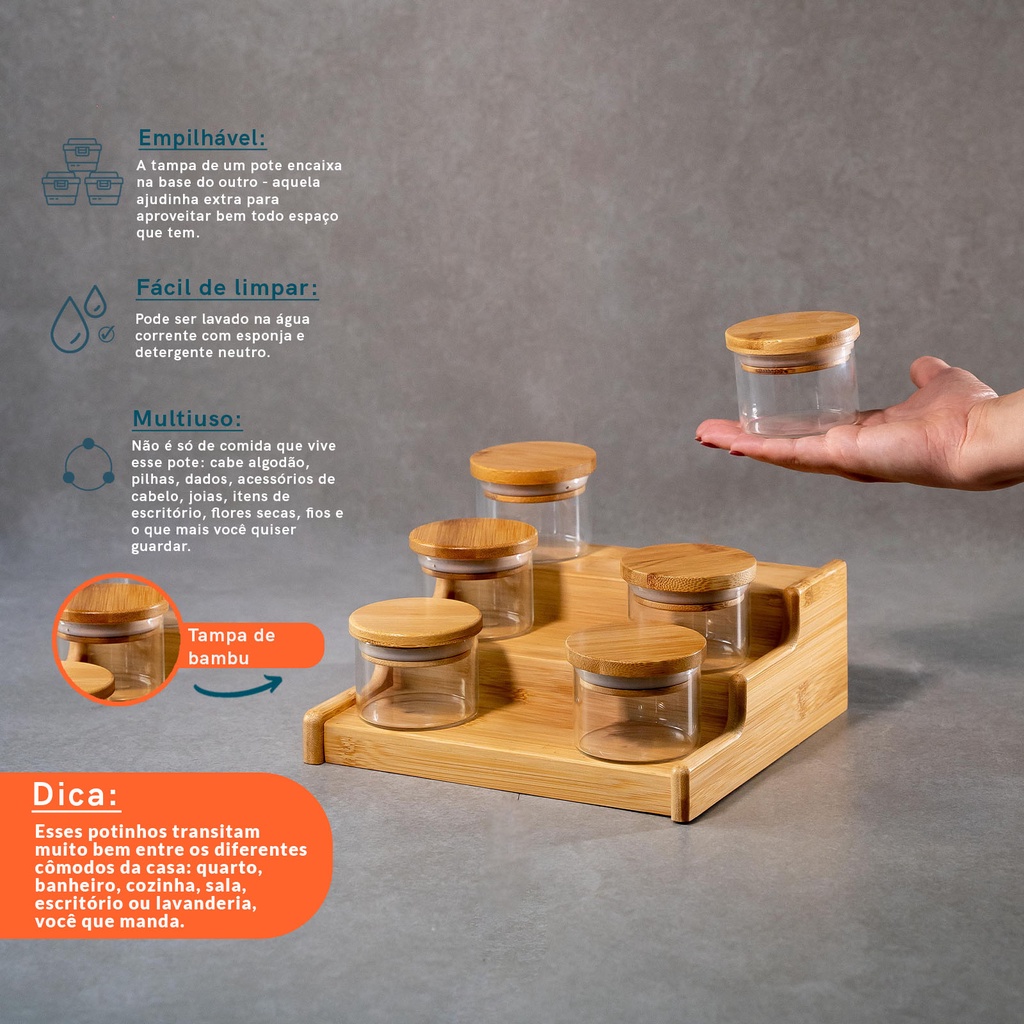 Empilhável:
A tampa de um pote encaixa na base do outro - aquela ajudinha extra para aproveitar bem todo espaço que tem.

Fácil de limpar:
Pode ser lavado na água corrente com esponja e detergente neutro.

Multiuso:
Não é só de comida que vive esse pote: cabe algodão, pilhas, dados, acessórios de cabelo, joias, itens de escritório, flores secas, fios e o que mais você quiser guardar.

Tampa de bambu

Dica:
Esses potinhos transitam muito bem entre os diferentes cômodos da casa: quarto, banheiro, cozinha, sala, escritório ou lavanderia, você que manda.