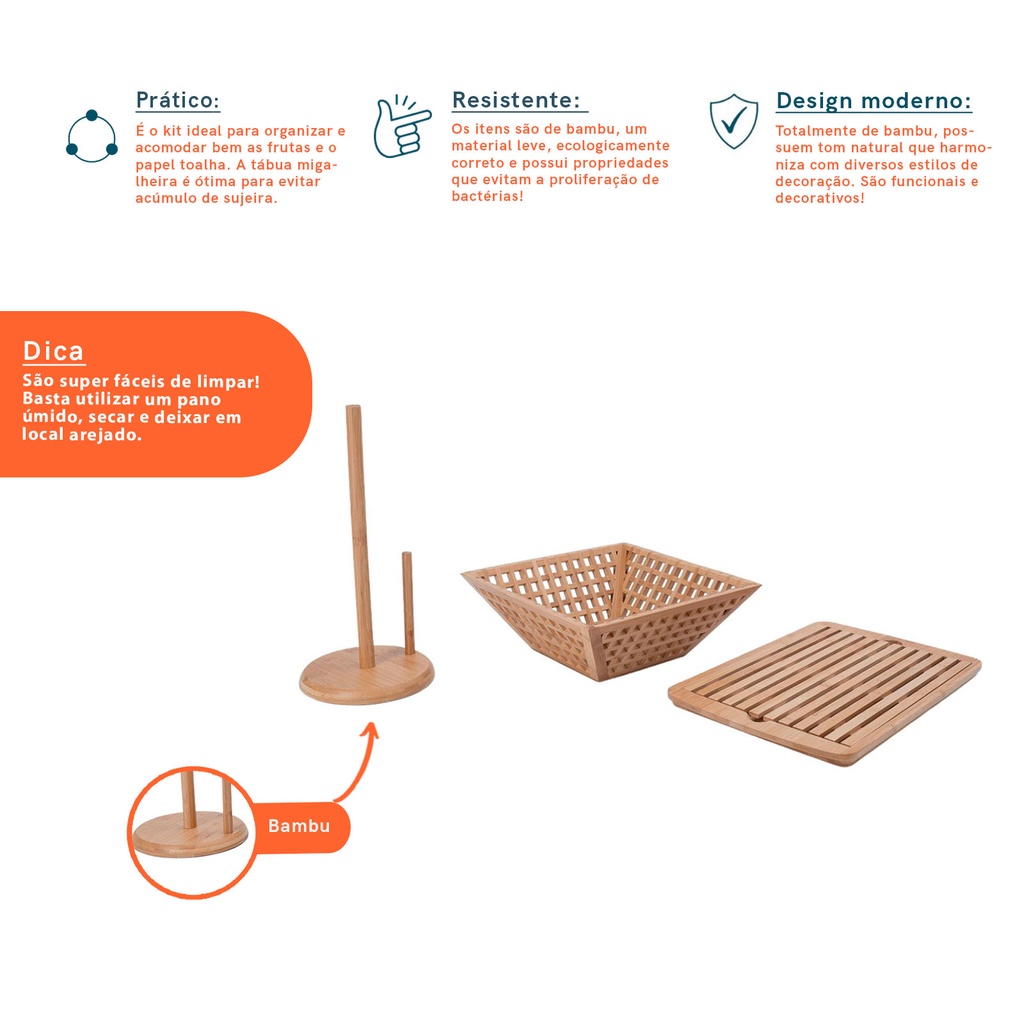 Prático:
É o kit ideal para organizar e acomodar bem as frutas e o papel toalha. A tábua migalheira é ótima para evitar acúmulo de sujeira.

Resistente:
Os itens são de bambu, um material leve, ecologicamente correto e possui propriedades que evitam a proliferação de bactérias!

Design moderno:
Totalmente de bambu, possuem tom natural que harmoniza com diversos estilos de decoração. São funcionais e decorativos!

Dica
São super fáceis de limpar! Basta utilizar um pano úmido, secar e deixar em local arejado.

Bambu