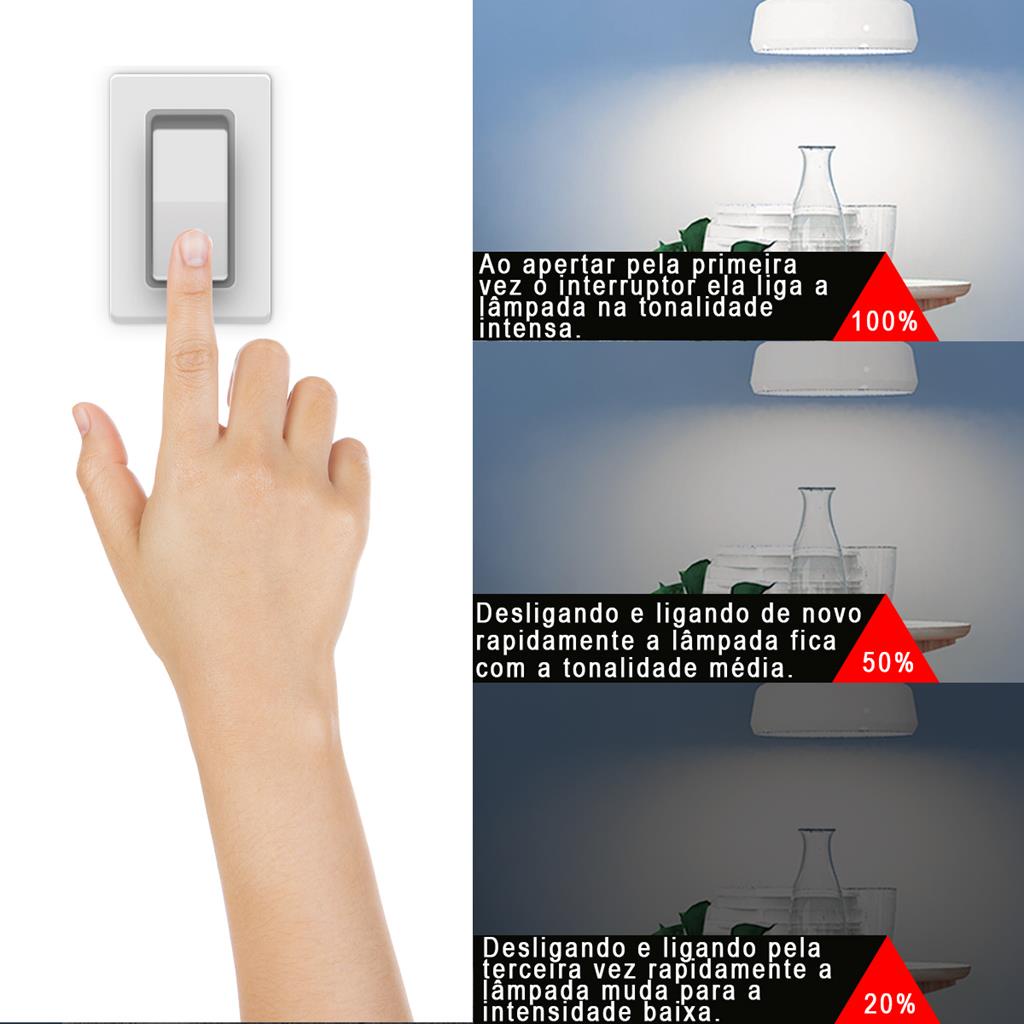 Ao apertar pela primeira vez o interruptor ela liga a lâmpada na tonalidade intensa.

100%

Desligando e ligando de novo rapidamente a lâmpada fica com a tonalidade média.

50%

Desligando e ligando pela terceira vez rapidamente a lâmpada muda para a intensidade baixa.

20%