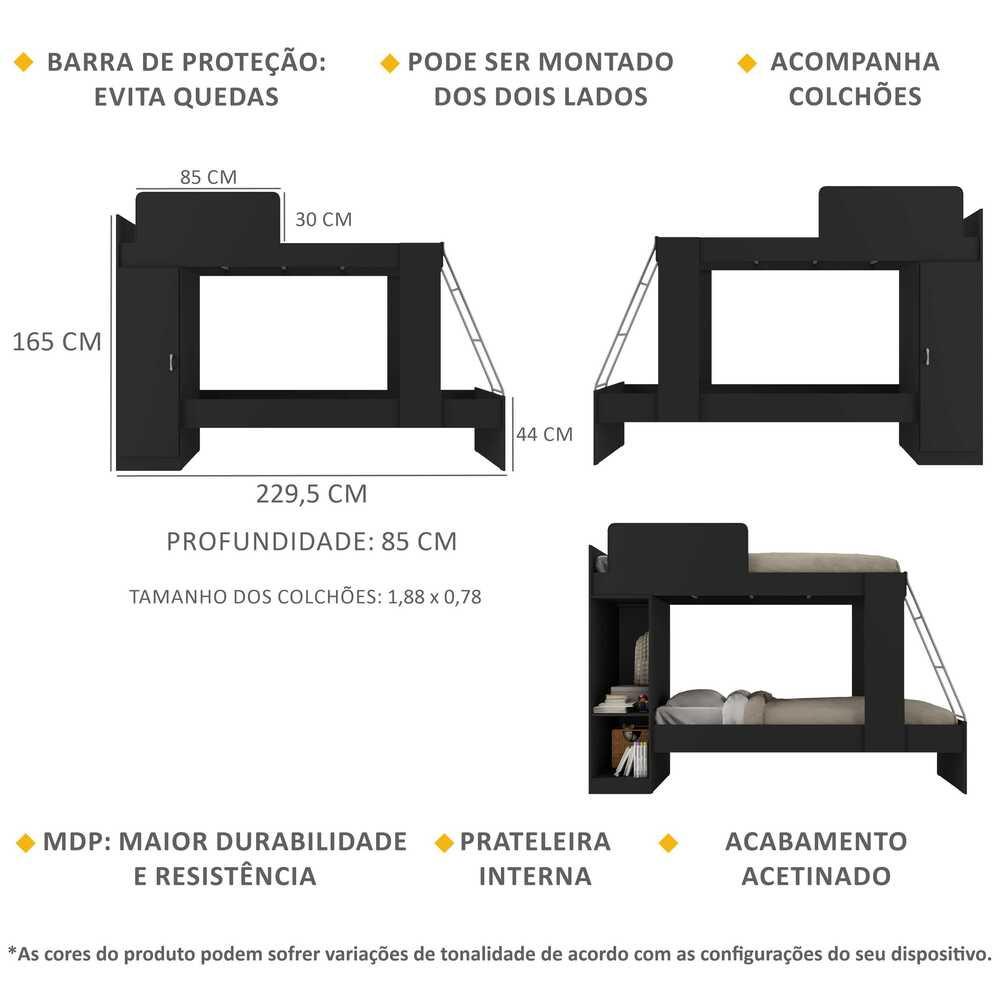 BARRA DE PROTEÇÃO: EVITA QUEDAS

PODE SER MONTADO DOS DOIS LADOS

ACOMPANHA COLCHÕES

85 CM

30 CM

165 CM

44 CM

229,5 CM

PROFUNDIDADE: 85 CM

TAMANHO DOS COLCHÕES: 1,88 x 0,78

MDP: MAIOR DURABILIDADE E RESISTÊNCIA

PRATELEIRA INTERNA

ACABAMENTO ACETINADO

*As cores do produto podem sofrer variações de tonalidade de acordo com as configurações do seu dispositivo.