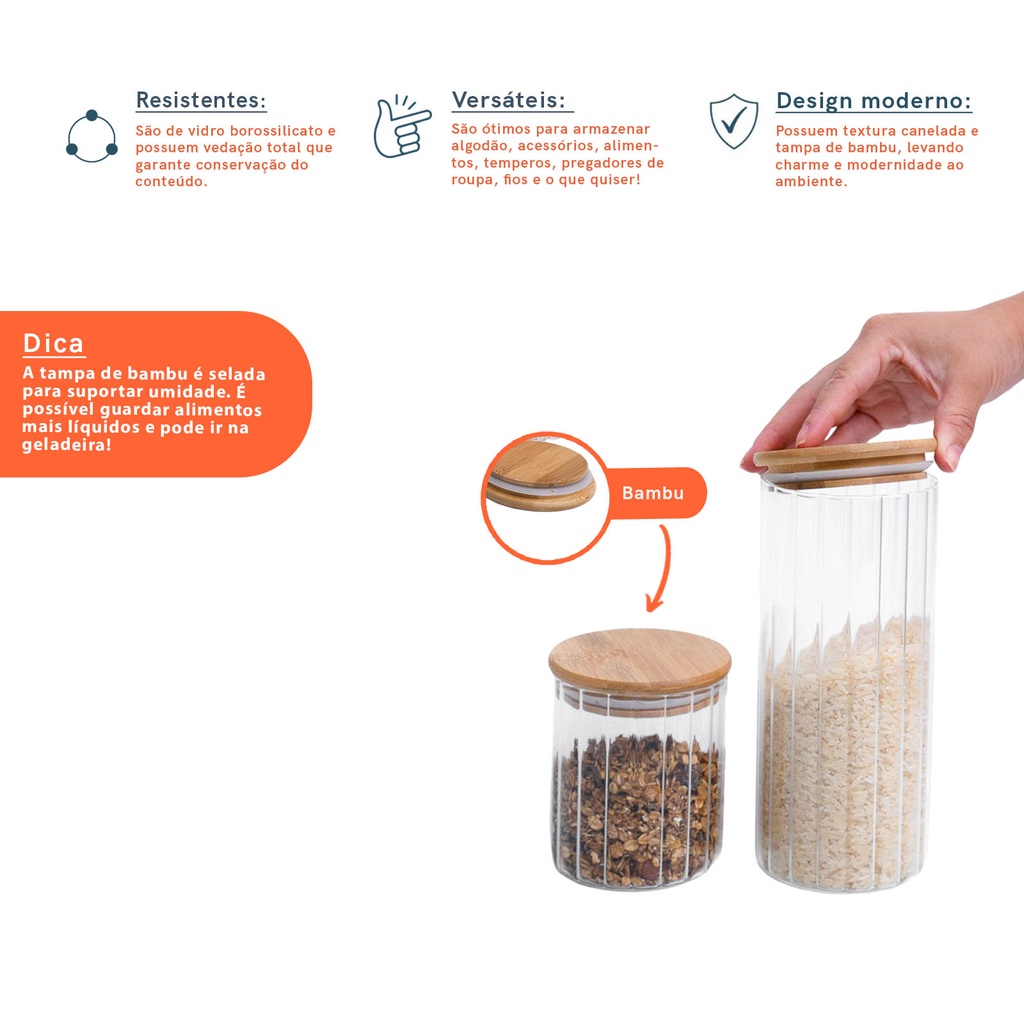 Resistentes:
São de vidro borossilicato e possuem vedação total que garante conservação do conteúdo.

Versáteis:
São ótimos para armazenar algodão, acessórios, alimentos, temperos, pregadores de roupa, fios e o que quiser!

Design moderno:
Possuem textura canelada e tampa de bambu, levando charme e modernidade ao ambiente.

Dica
A tampa de bambu é selada para suportar umidade. É possível guardar alimentos mais líquidos e pode ir na geladeira!

Bambu