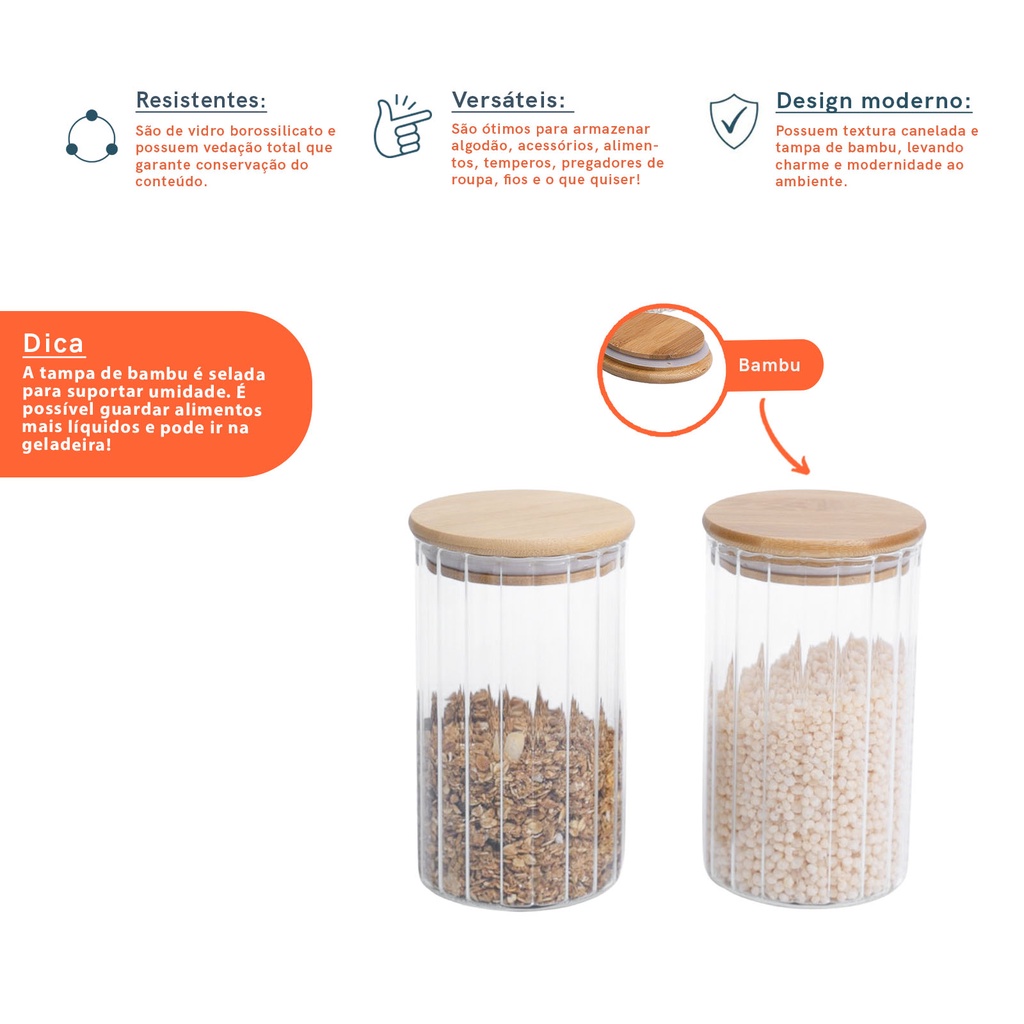 Resistentes:
São de vidro borossilicato e possuem vedação total que garante conservação do conteúdo.

Versáteis:
São ótimos para armazenar algodão, acessórios, alimentos, temperos, pregadores de roupa, fios e o que quiser!

Design moderno:
Possuem textura canelada e tampa de bambu, levando charme e modernidade ao ambiente.

Dica
A tampa de bambu é selada para suportar umidade. É possível guardar alimentos mais líquidos e pode ir na geladeira!

Bambu