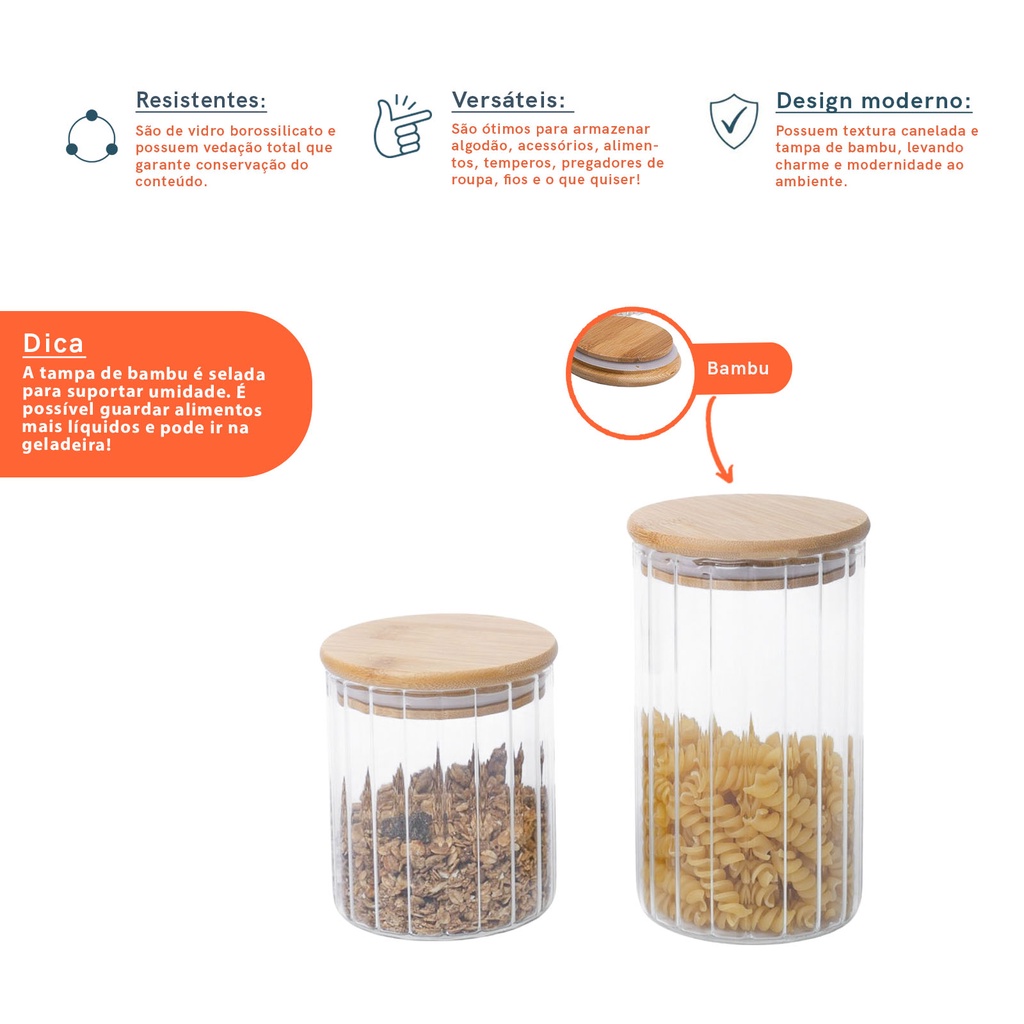 Resistentes:
São de vidro borossilicato e possuem vedação total que garante conservação do conteúdo.

Versáteis:
São ótimos para armazenar algodão, acessórios, alimentos, temperos, pregadores de roupa, fios e o que quiser!

Design moderno:
Possuem textura canelada e tampa de bambu, levando charme e modernidade ao ambiente.

Dica
A tampa de bambu é selada para suportar umidade. É possível guardar alimentos mais líquidos e pode ir na geladeira!

Bambu