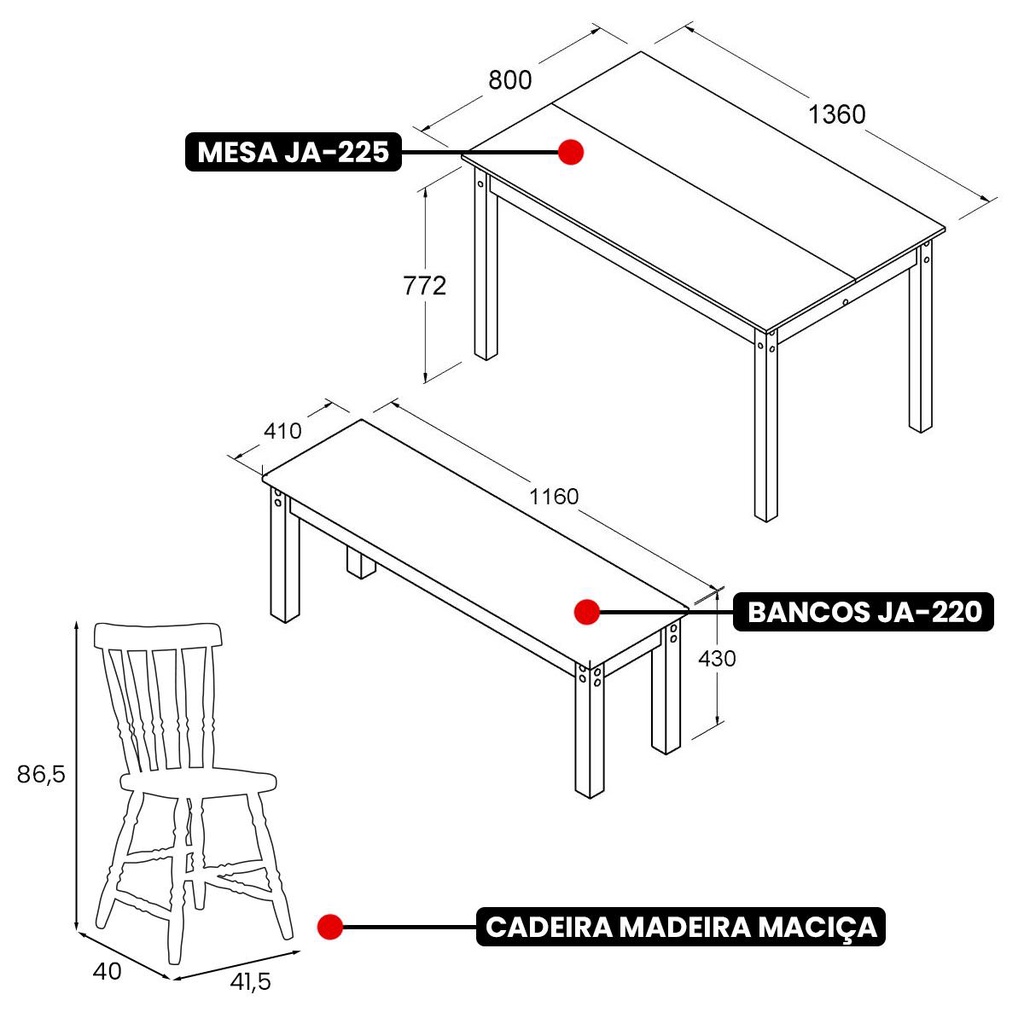 800

1360

MESA JA-225

772

410

1160

BANCOS JA-220

430

86,5

CADEIRA MADEIRA MACIÇA

40

41,5