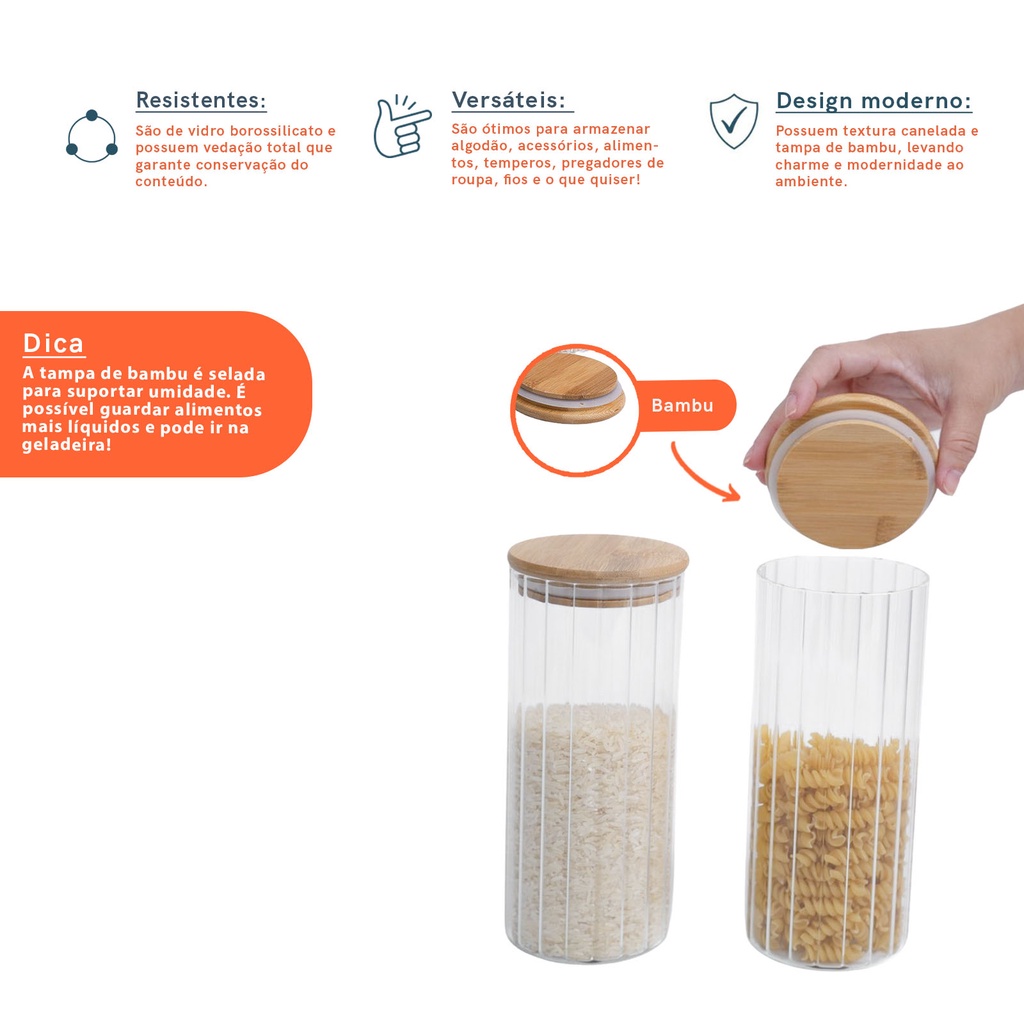 Resistentes:
São de vidro borossilicato e possuem vedação total que garante conservação do conteúdo.

Versáteis:
São ótimos para armazenar algodão, acessórios, alimentos, temperos, pregadores de roupa, fios e o que quiser!

Design moderno:
Possuem textura canelada e tampa de bambu, levando charme e modernidade ao ambiente.

Dica
A tampa de bambu é selada para suportar umidade. É possível guardar alimentos mais líquidos e pode ir na geladeira!

Bambu