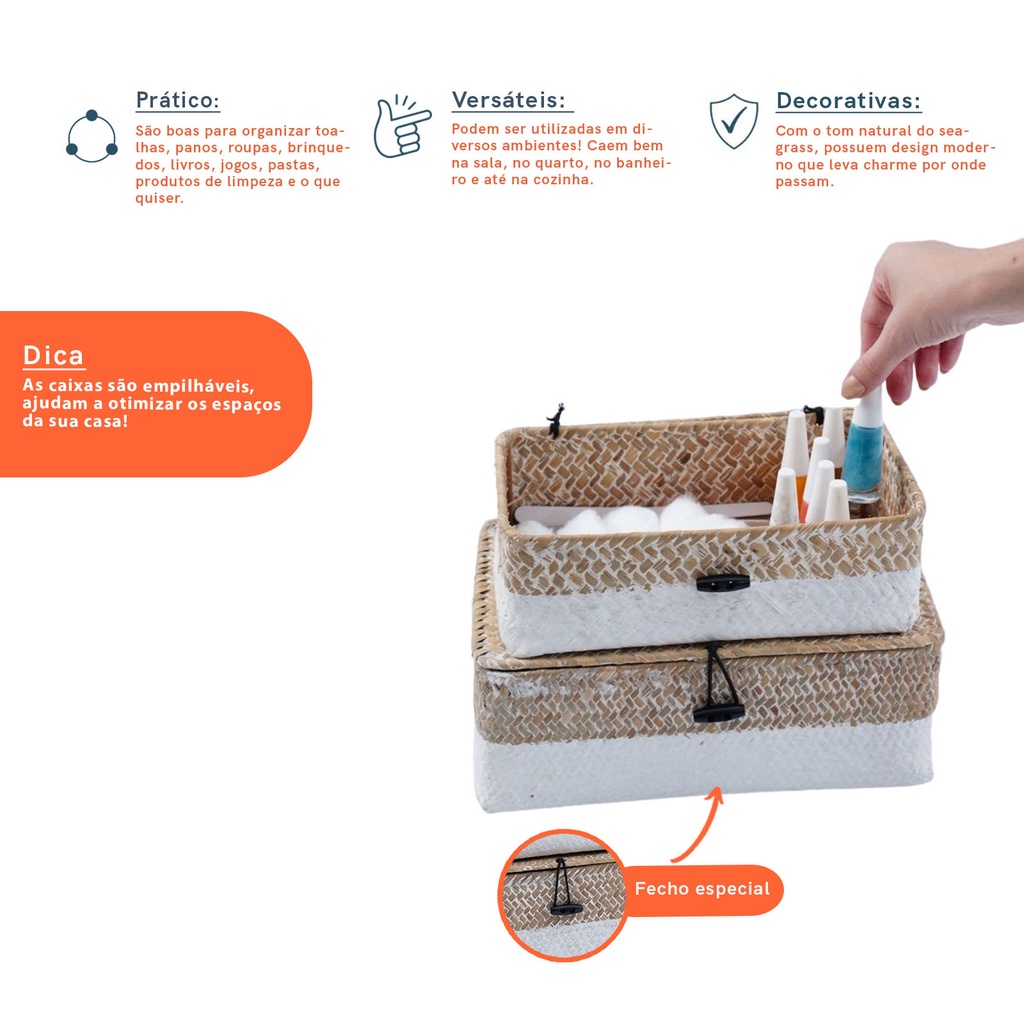 Prático:
São boas para organizar toalhas, panos, roupas, brinquedos, livros, jogos, pastas, produtos de limpeza e o que quiser.

Versáteis:
Podem ser utilizadas em diversos ambientes! Caem bem na sala, no quarto, no banheiro e até na cozinha.

Decorativas:
Com o tom natural do seagrass, possuem design moderno que leva charme por onde passam.

Dica
As caixas são empilháveis, ajudam a otimizar os espaços da sua casa!

Fecho especial