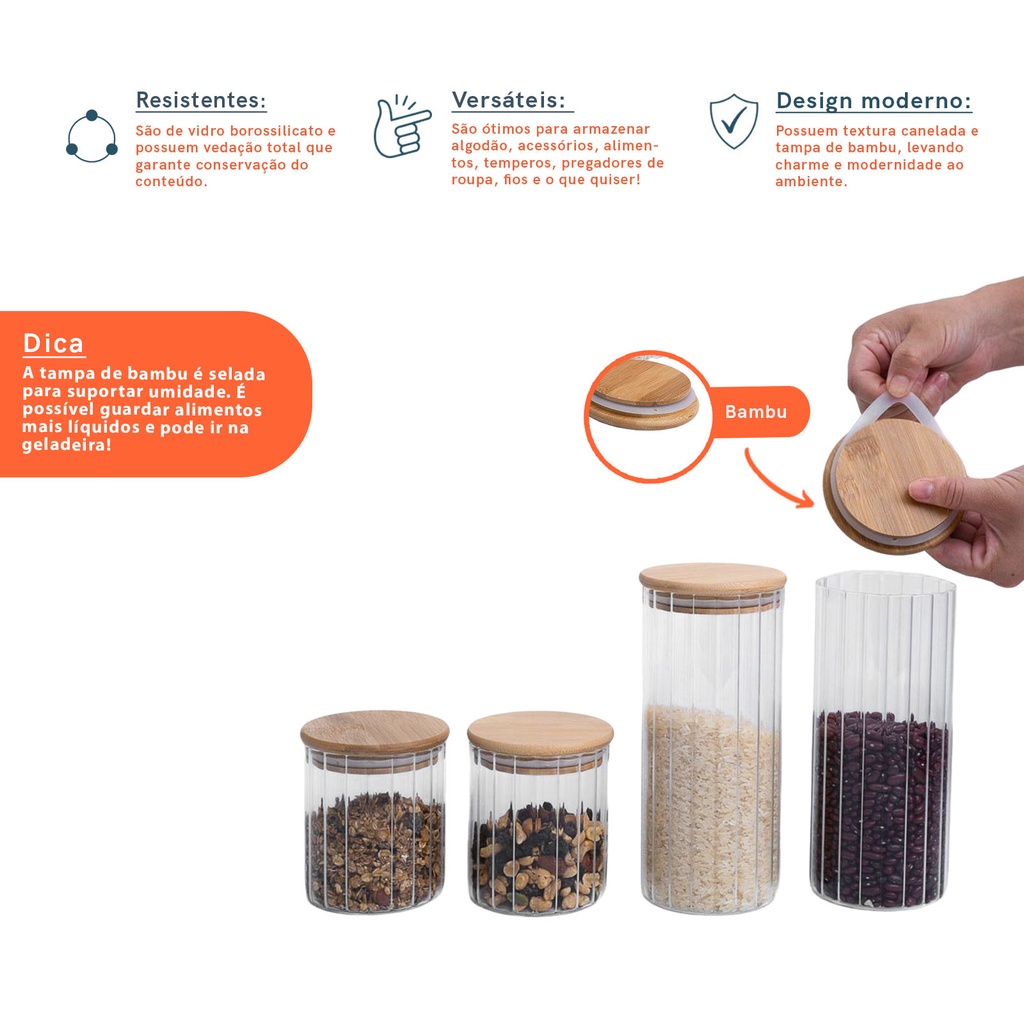 Resistentes:
São de vidro borossilicato e possuem vedação total que garante conservação do conteúdo.

Versáteis:
São ótimos para armazenar algodão, acessórios, alimentos, temperos, pregadores de roupa, fios e o que quiser!

Design moderno:
Possuem textura canelada e tampa de bambu, levando charme e modernidade ao ambiente.

Dica
A tampa de bambu é selada para suportar umidade. É possível guardar alimentos mais líquidos e pode ir na geladeira!

Bambu