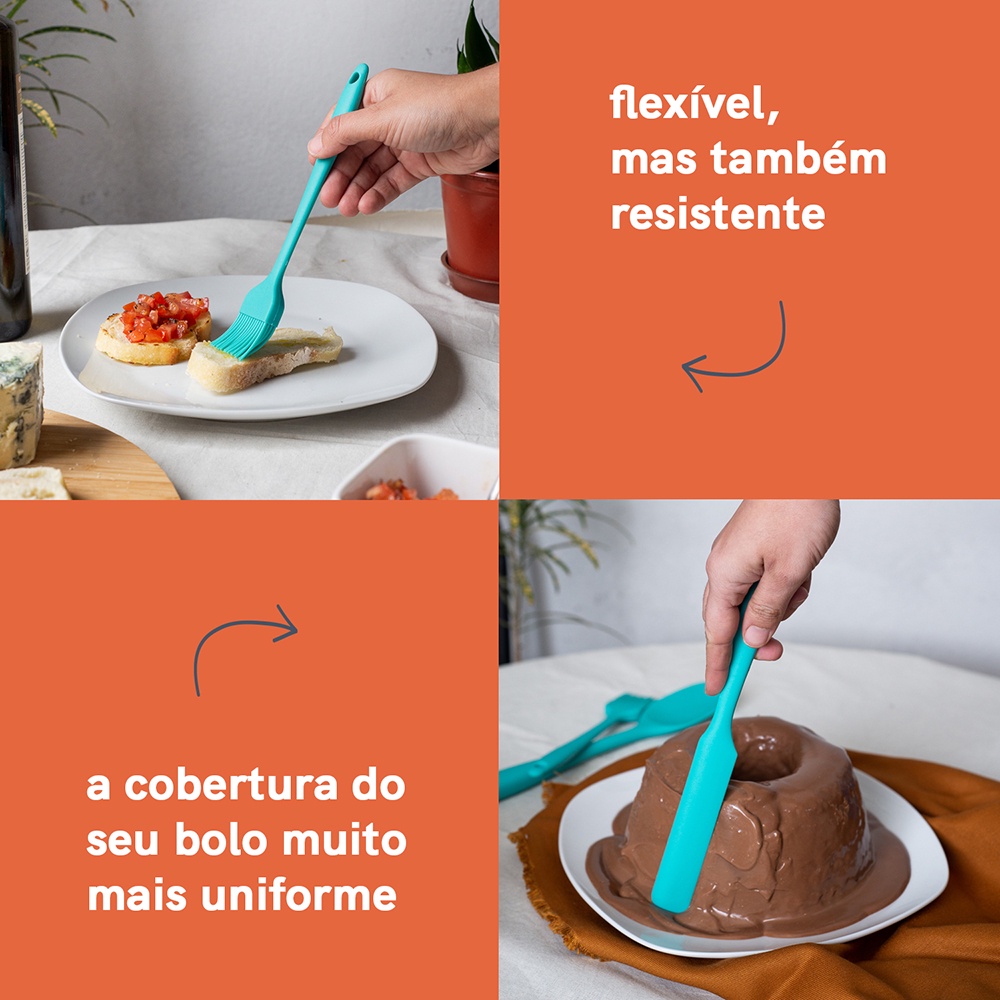 flexível,
mas também
resistente

a cobertura do
seu bolo muito
mais uniforme