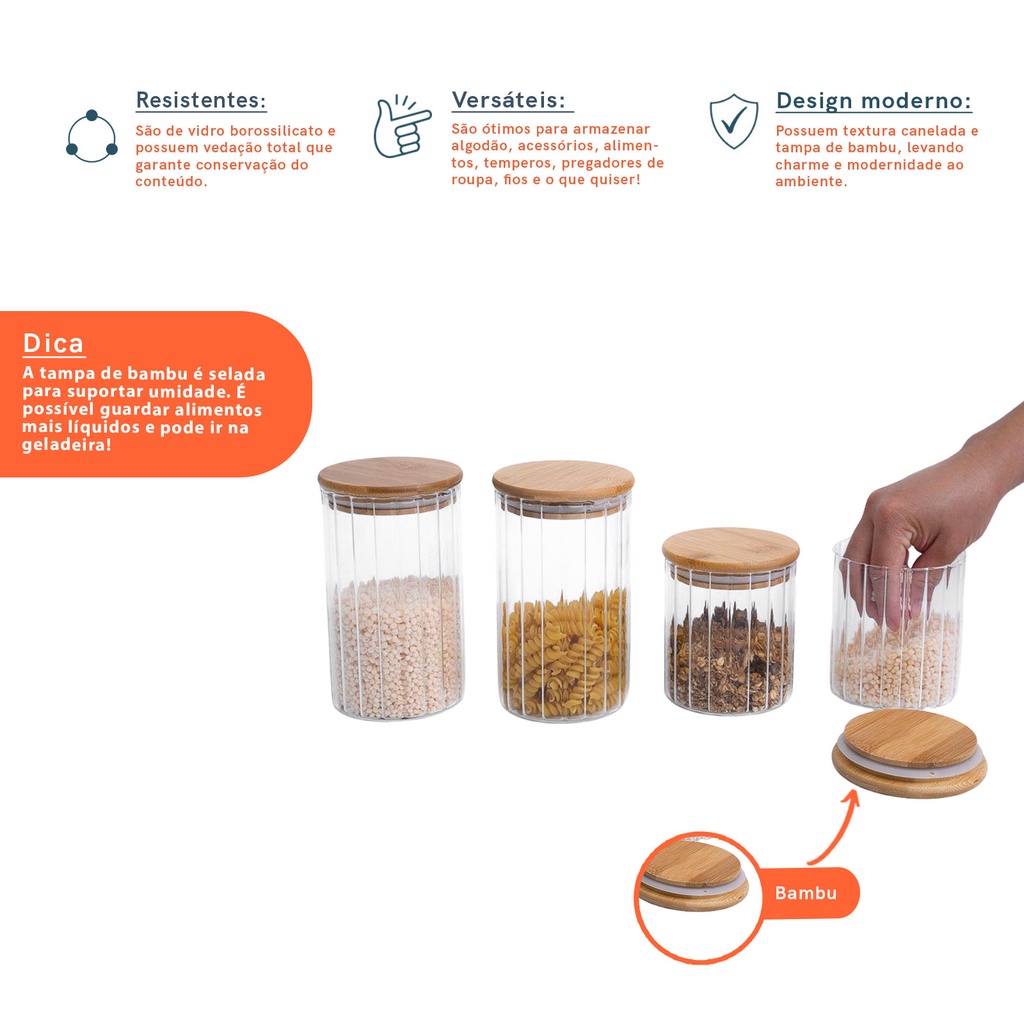 Resistentes:
São de vidro borossilicato e possuem vedação total que garante conservação do conteúdo.

Versáteis:
São ótimos para armazenar algodão, acessórios, alimentos, temperos, pregadores de roupa, fios e o que quiser!

Design moderno:
Possuem textura canelada e tampa de bambu, levando charme e modernidade ao ambiente.

Dica
A tampa de bambu é selada para suportar umidade. É possível guardar alimentos mais líquidos e pode ir na geladeira!

Bambu