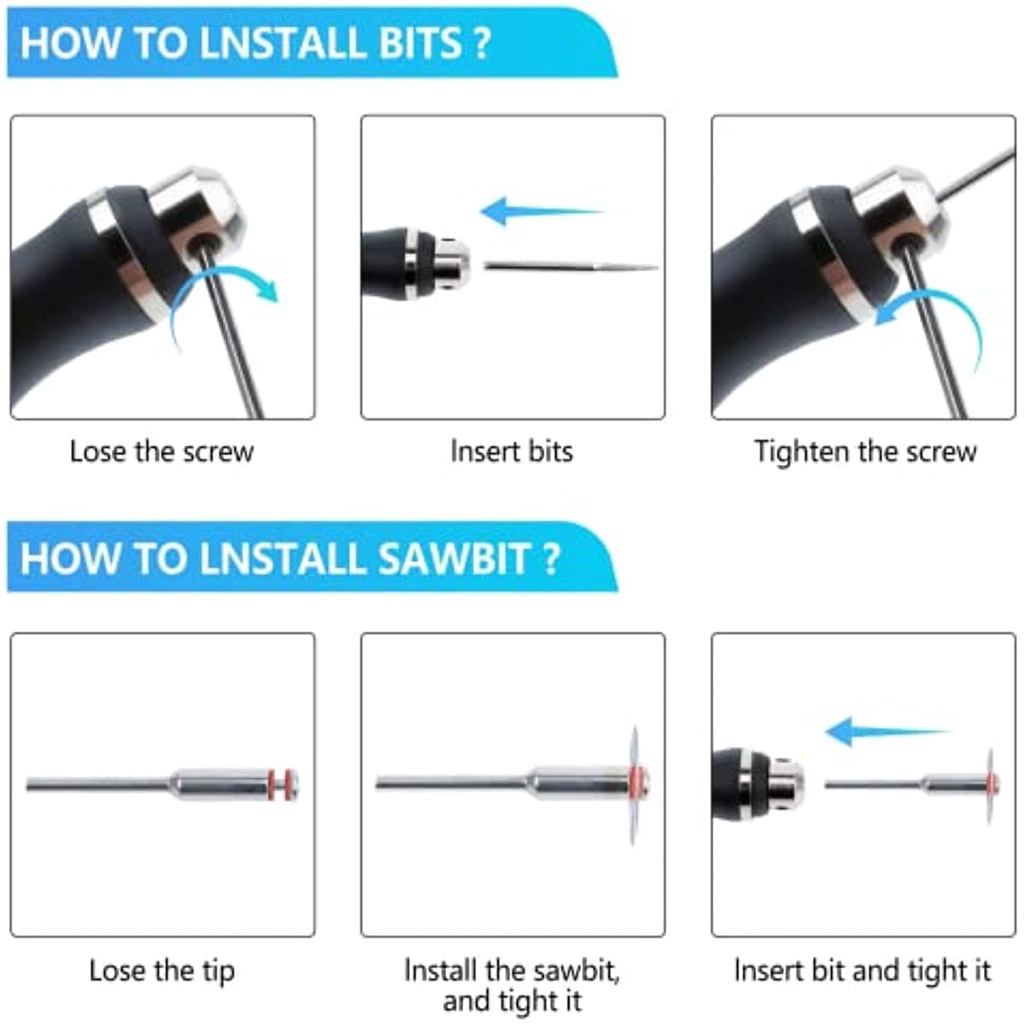 HOW TO LNSTALL BITS ?

Lose the screw

Insert bits

Tighten the screw

HOW TO LNSTALL SAWBIT ?

Lose the tip

Install the sawbit, and tight it

Insert bit and tight it