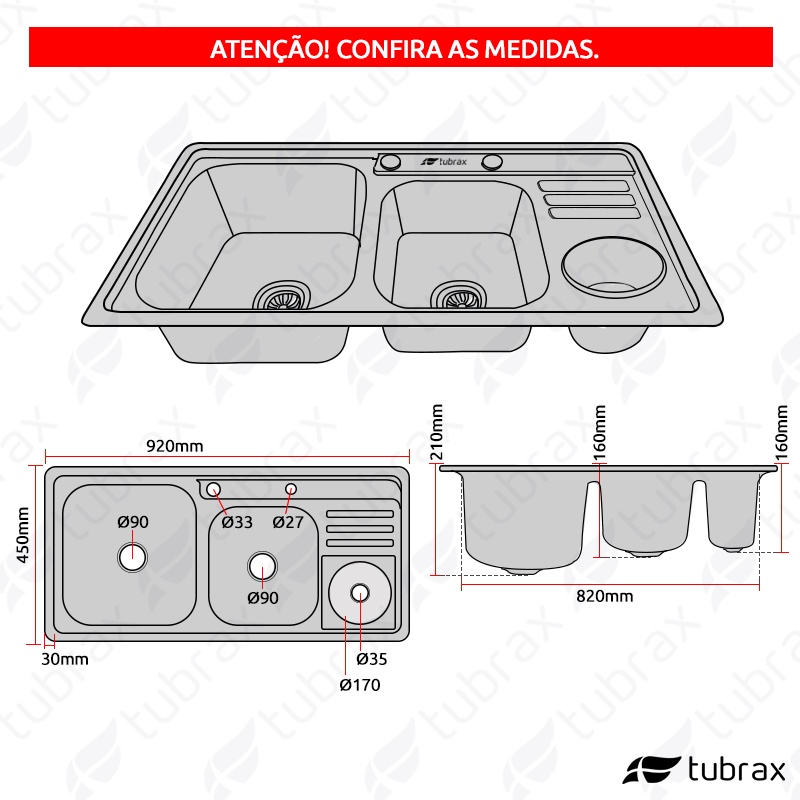 ATENÇÃO! CONFIRA AS MEDIDAS.

tubrax

920mm

450mm

Ø90

Ø33

Ø27

Ø90

30mm

Ø35

Ø170

210mm

160mm

160mm

820mm

tubrax