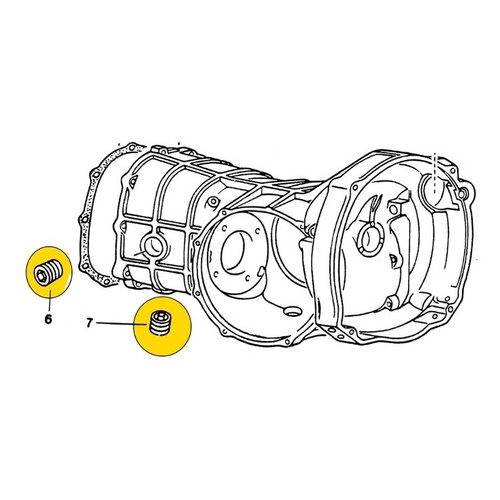 6
7