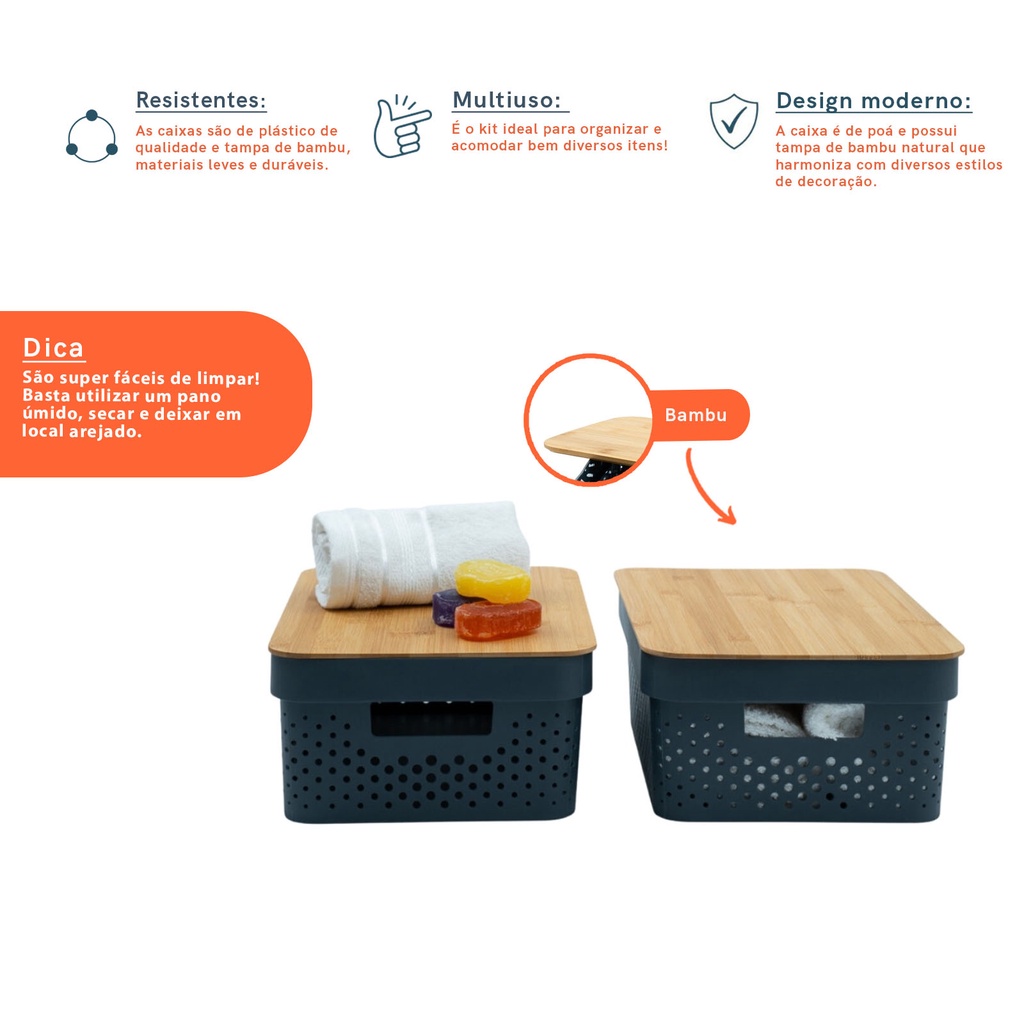 Resistentes:
As caixas são de plástico de qualidade e tampa de bambu, materiais leves e duráveis.

Multiuso:
É o kit ideal para organizar e acomodar bem diversos itens!

Design moderno:
A caixa é de poá e possui tampa de bambu natural que harmoniza com diversos estilos de decoração.

Dica
São super fáceis de limpar! Basta utilizar um pano úmido, secar e deixar em local arejado.

Bambu