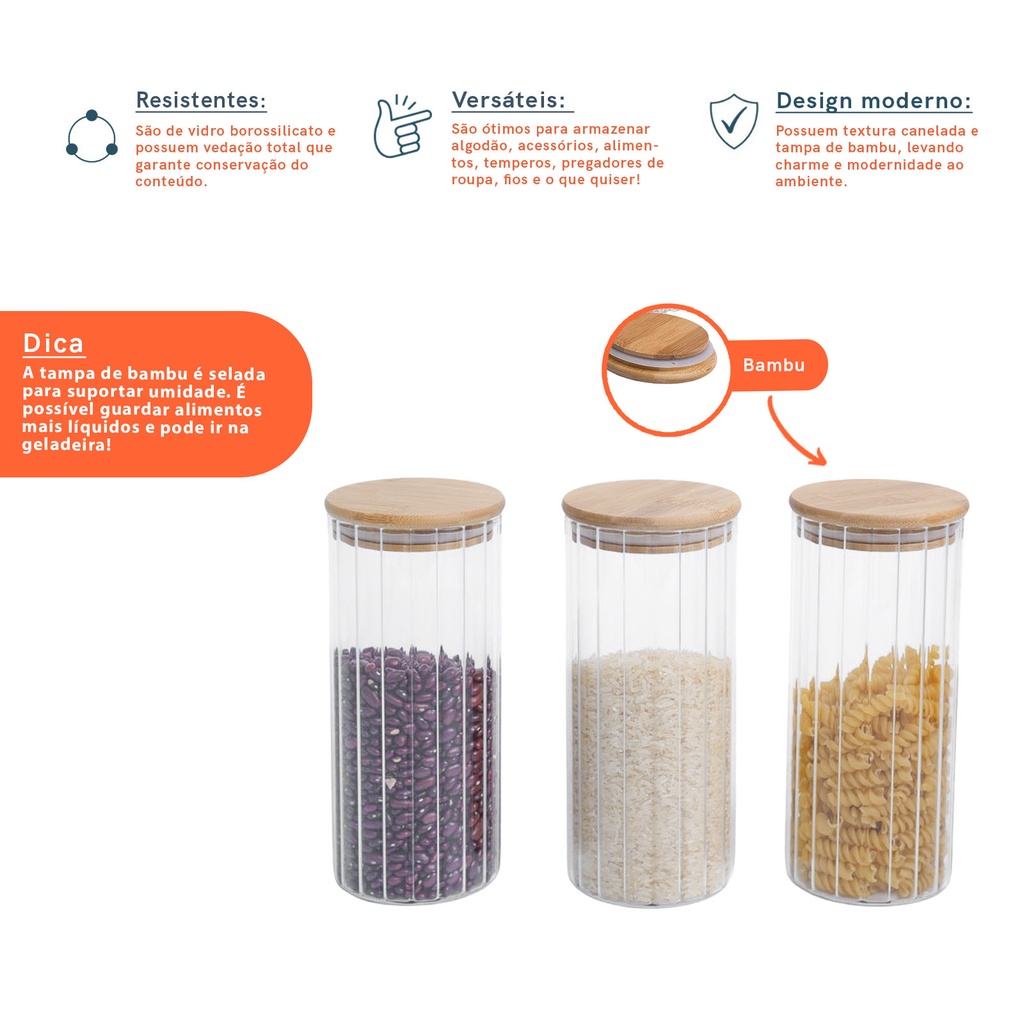 Resistentes:
São de vidro borossilicato e possuem vedação total que garante conservação do conteúdo.

Versáteis:
São ótimos para armazenar algodão, acessórios, alimentos, temperos, pregadores de roupa, fios e o que quiser!

Design moderno:
Possuem textura canelada e tampa de bambu, levando charme e modernidade ao ambiente.

Dica
A tampa de bambu é selada para suportar umidade. É possível guardar alimentos mais líquidos e pode ir na geladeira!

Bambu