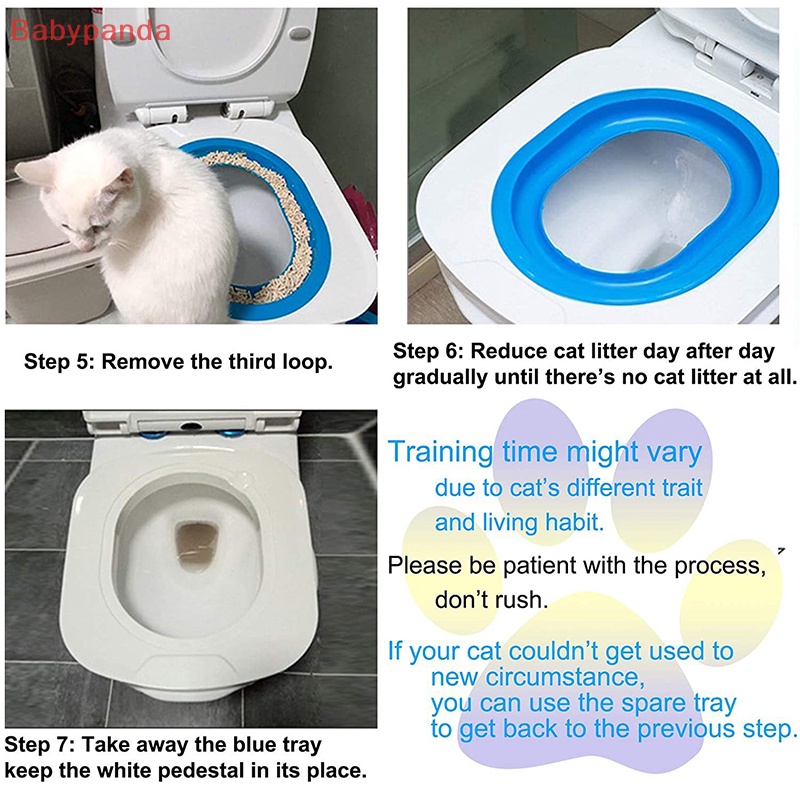 Babypanda

Step 5: Remove the third loop.

Step 6: Reduce cat litter day after day gradually until there's no cat litter at all.

Step 7: Take away the blue tray keep the white pedestal in its place.

Training time might vary due to cat's different trait and living habit.

Please be patient with the process, don't rush.

If your cat couldn't get used to new circumstance, you can use the spare tray to get back to the previous step.