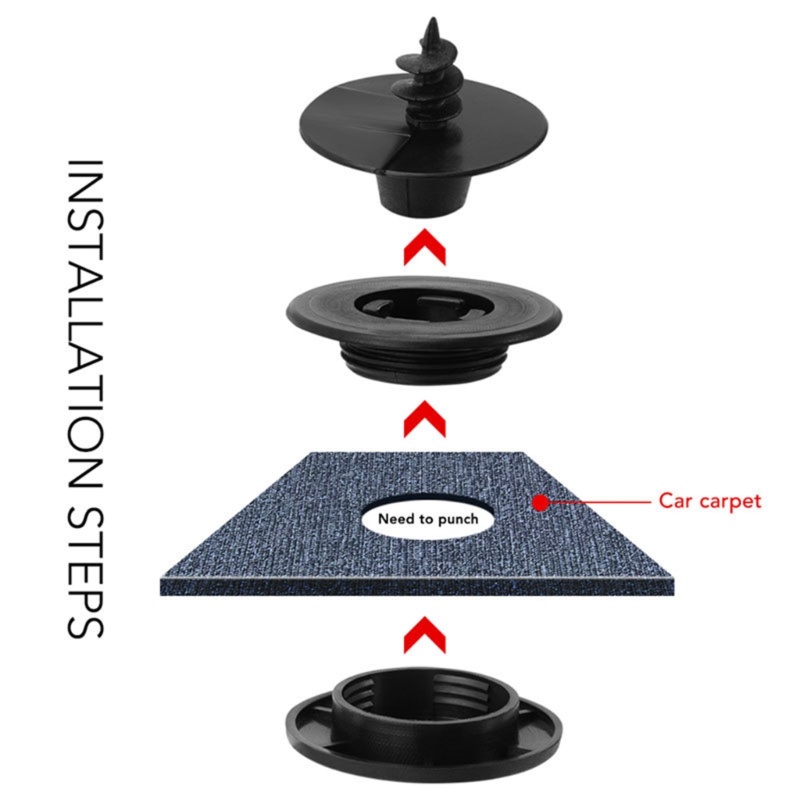 INSTALLATION STEPS

Need to punch

Car carpet