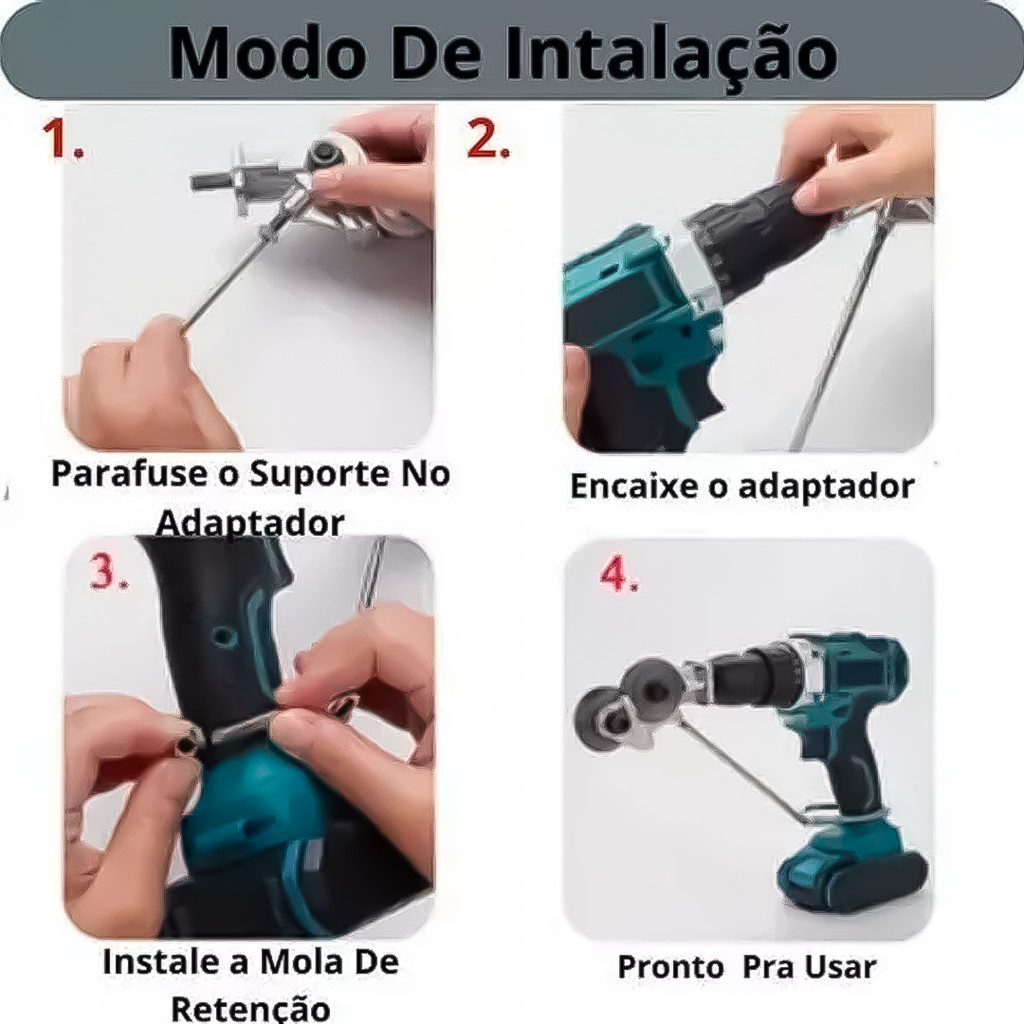 Modo De Intalação

1.

Parafuse o Suporte No Adaptador

2.

Encaixe o adaptador

3.

Instale a Mola De Retenção

4.

Pronto Pra Usar