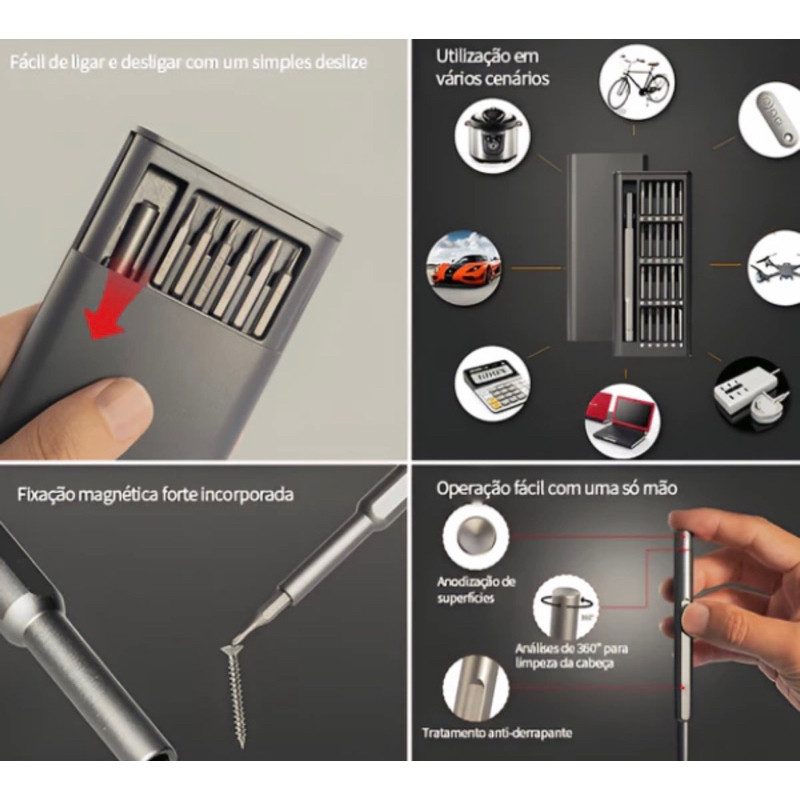 Fácil de ligar e desligar com um simples deslize

Utilização em vários cenários

Fixação magnética forte incorporada

Operação fácil com uma só mão

Anodização de superfícies

360°

Análises de 360° para limpeza da cabeça

Tratamento anti-derrapante