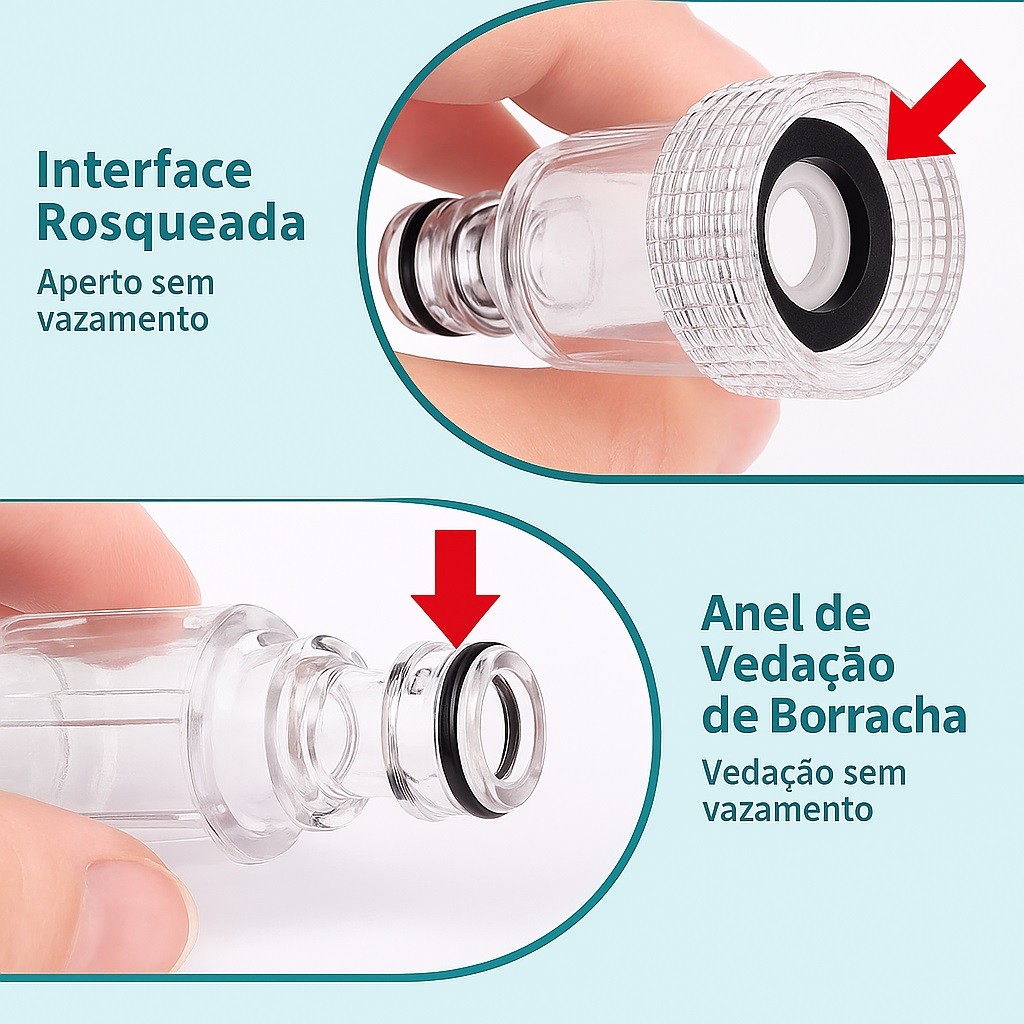 Interface Rosqueada

Aperto sem vazamento

Anel de Vedação de Borracha

Vedação sem vazamento