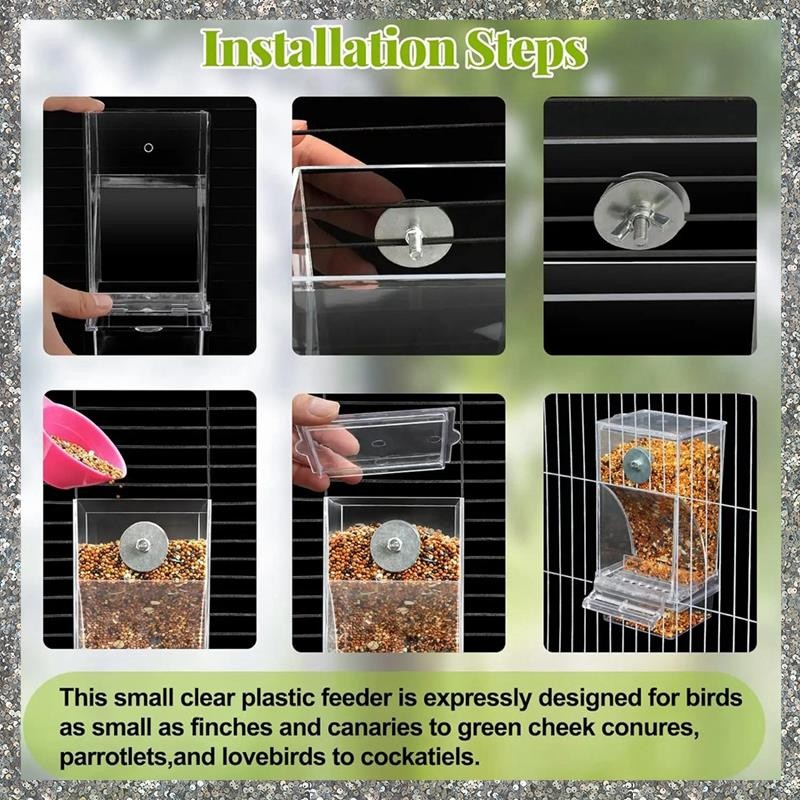 Installation Steps

This small clear plastic feeder is expressly designed for birds as small as finches and canaries to green cheek conures, parrotlets,and lovebirds to cockatiels.