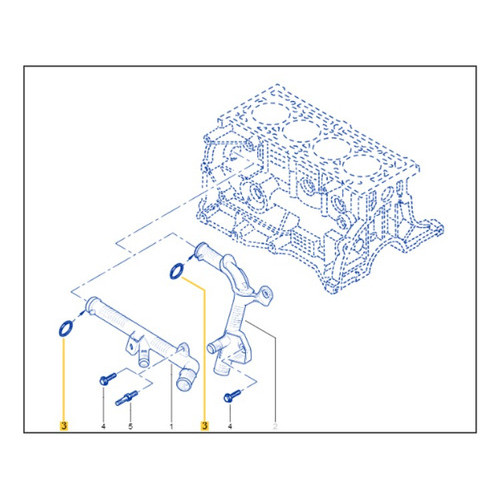 3 4 5 1 3 4 2