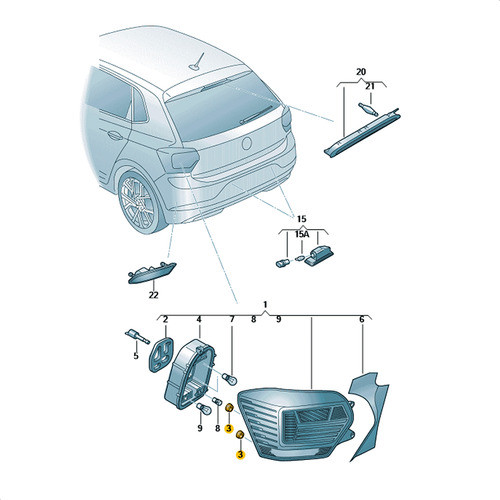 20
21
15
15A
22
1
2
4
7
8
9
6
5
9
8
3
3