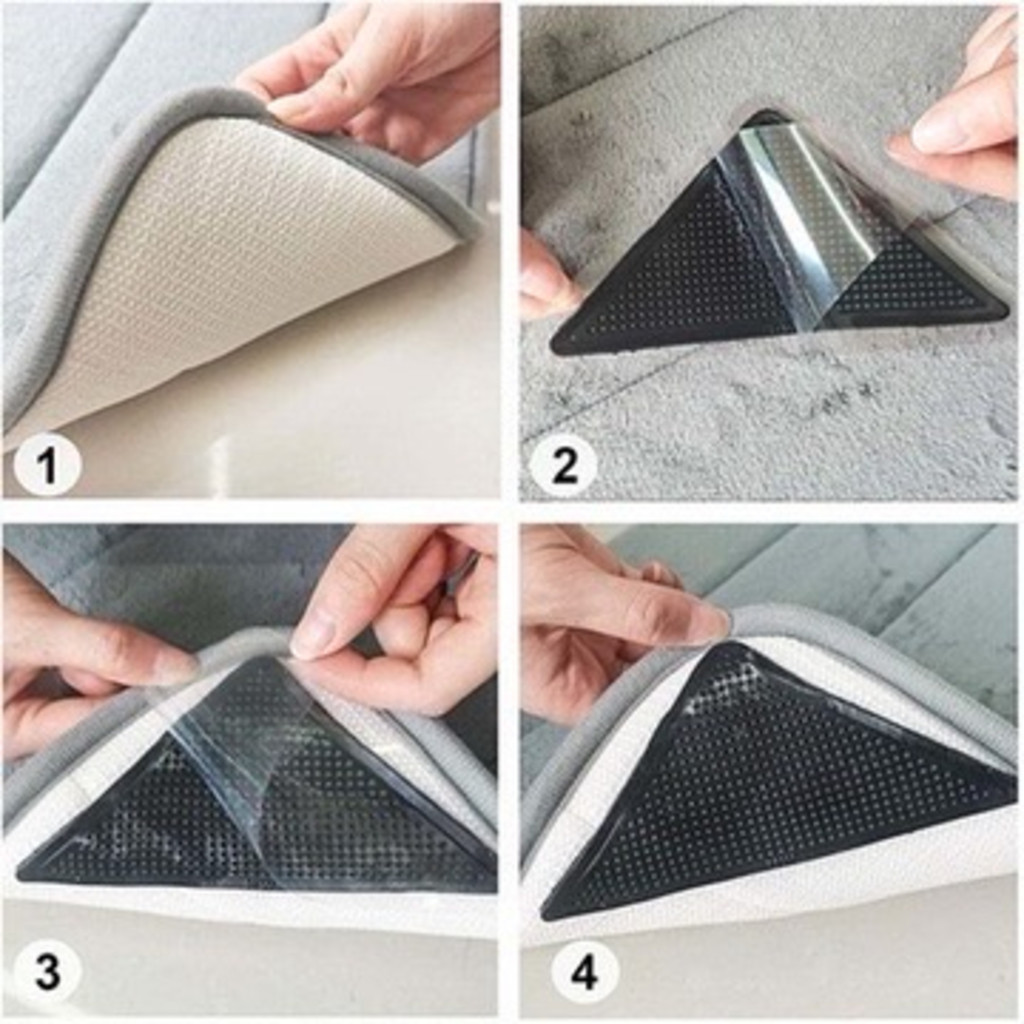 1

2

3

4