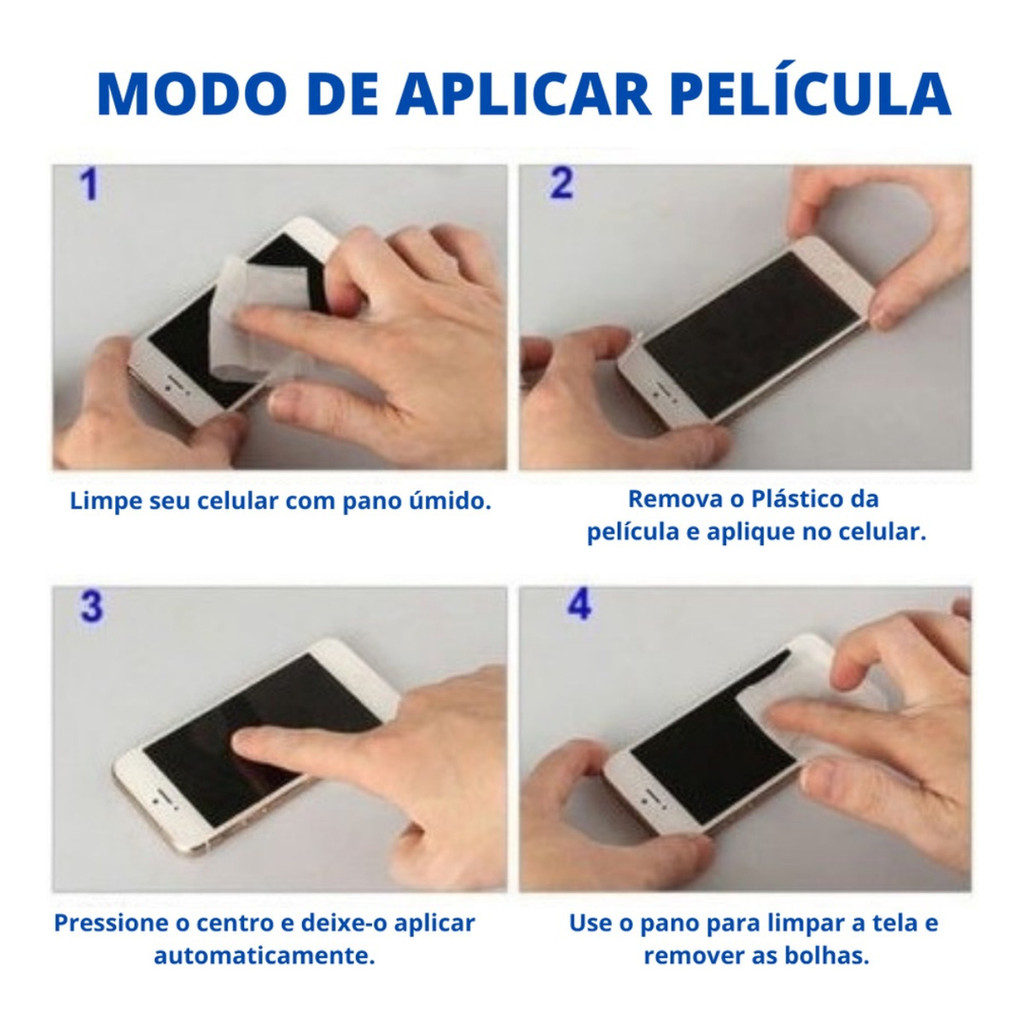 MODO DE APLICAR PELÍCULA

1

Limpe seu celular com pano úmido.

2

Remova o Plástico da película e aplique no celular.

3

Pressione o centro e deixe-o aplicar automaticamente.

4

Use o pano para limpar a tela e remover as bolhas.