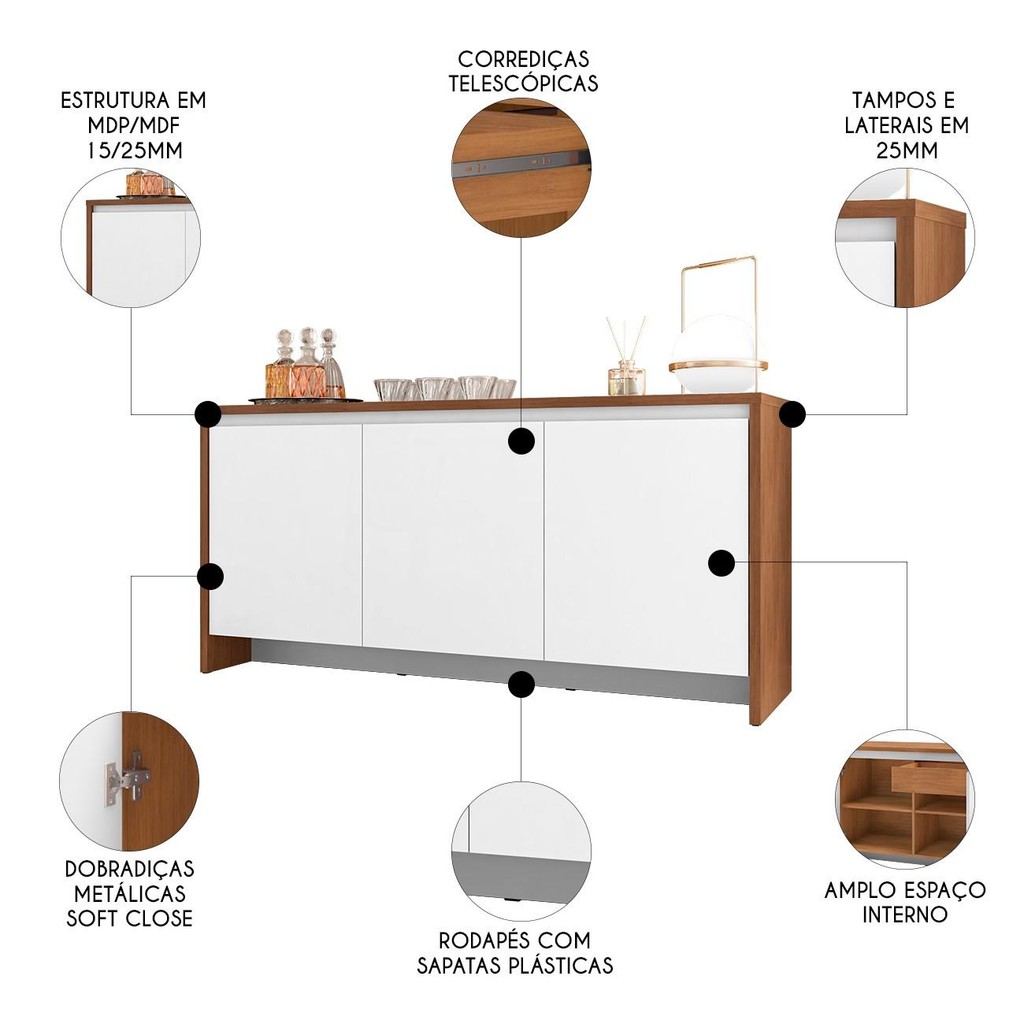 ESTRUTURA EM MDP/MDF 15/25MM

CORREDIÇAS TELESCÓPICAS

TAMPOS E LATERAIS EM 25MM

DOBRADIÇAS METÁLICAS SOFT CLOSE

RODAPÉS COM SAPATAS PLÁSTICAS

AMPLO ESPAÇO INTERNO