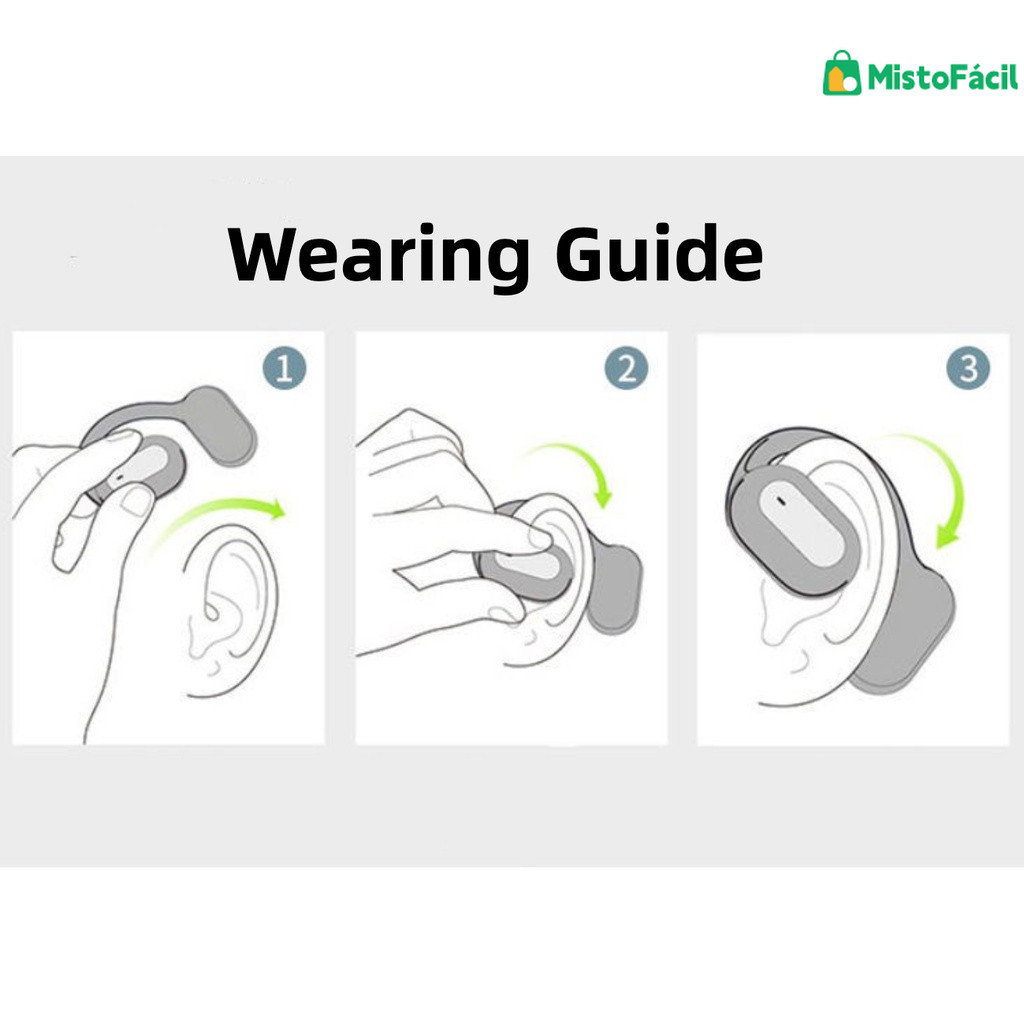 MistoFácil

Wearing Guide

1

2

3