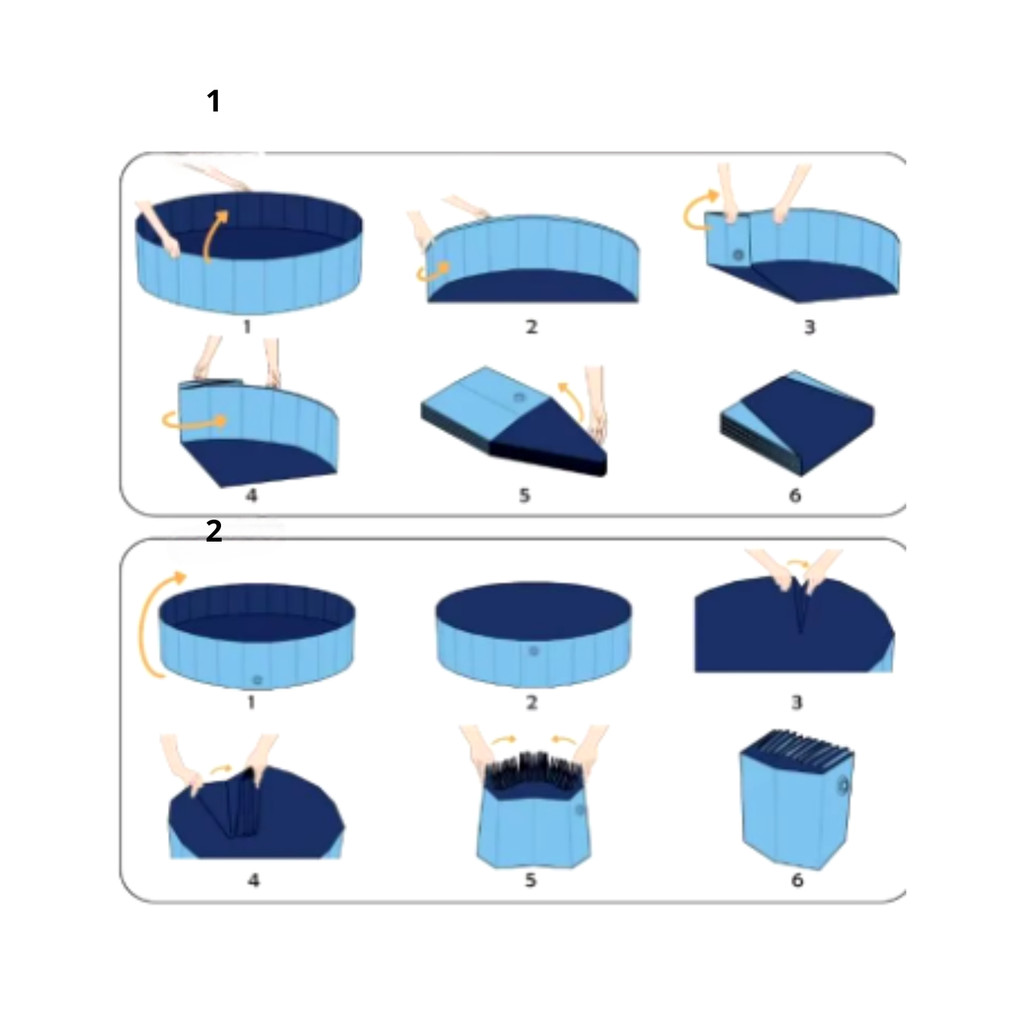 1

1
2
3
4
5
6

2

1
2
3
4
5
6