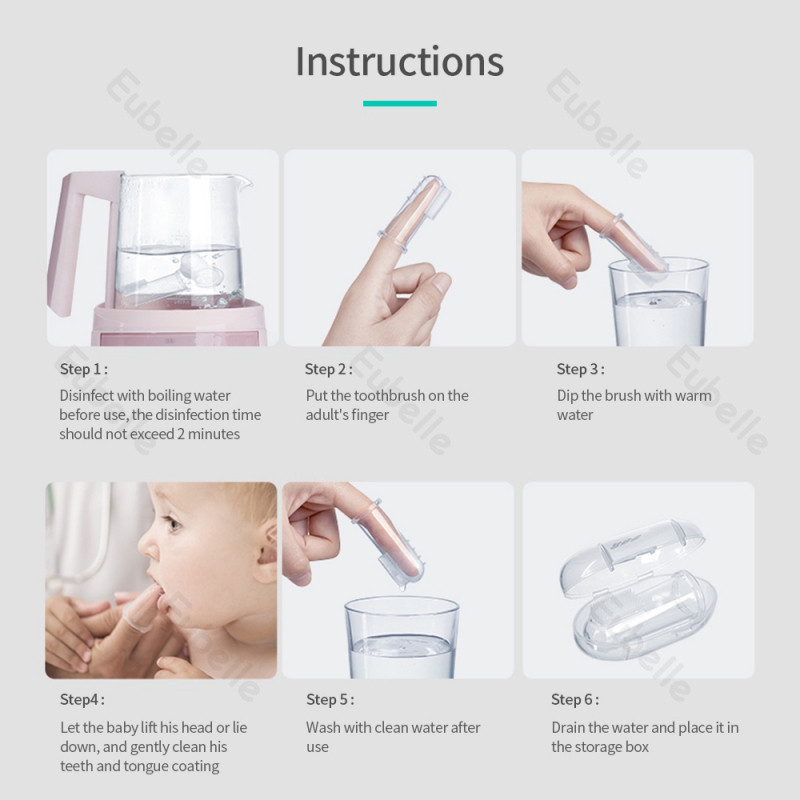 Instructions

Eubelle

Eubelle

Step 1 :
Disinfect with boiling water before use, the disinfection time should not exceed 2 minutes

Step 2 :
Put the toothbrush on the adult's finger

Step 3 :
Dip the brush with warm water

Eubelle

Eubelle

Eubelle

Step4 :
Let the baby lift his head or lie down, and gently clean his teeth and tongue coating

Step 5 :
Wash with clean water after use

Step 6 :
Drain the water and place it in the storage box

Eubelle

Eubelle