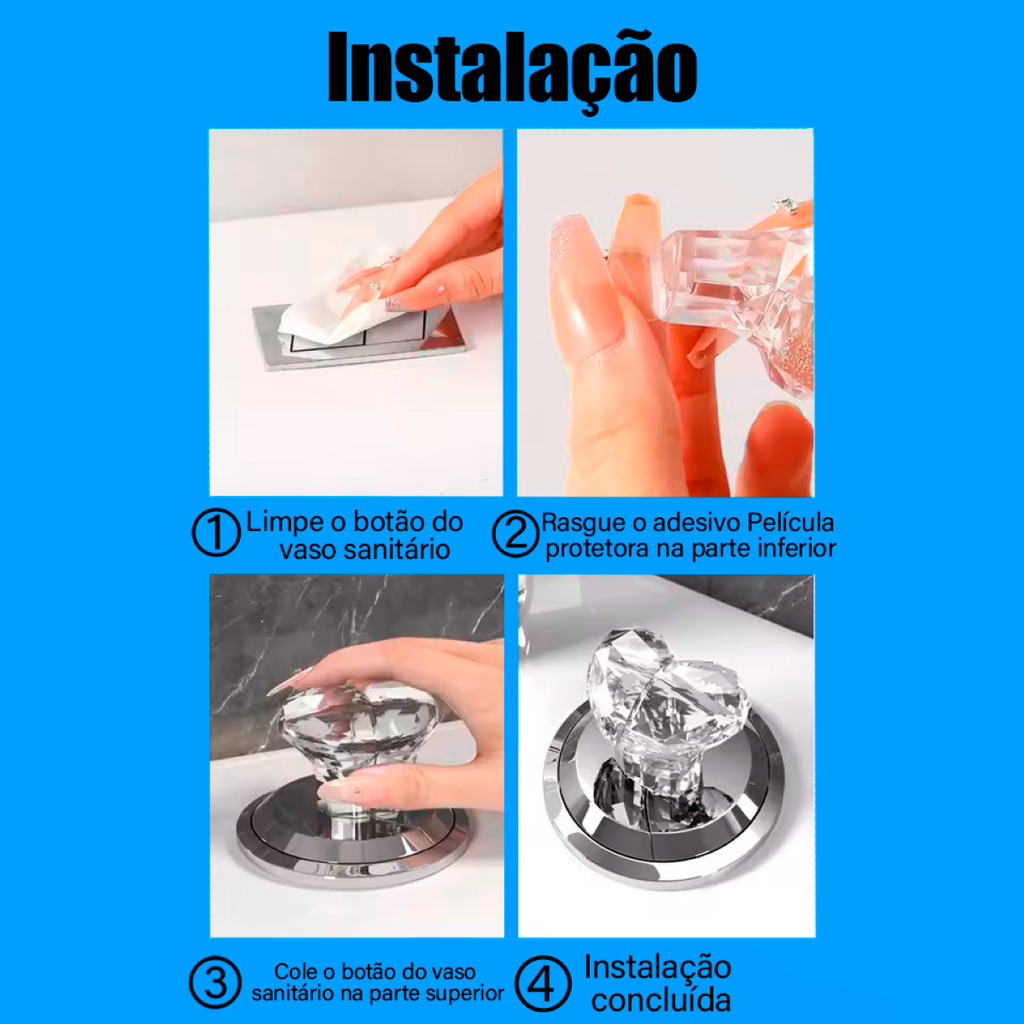 Instalação

① Limpe o botão do vaso sanitário

② Rasgue o adesivo Película protetora na parte inferior

③ Cole o botão do vaso sanitário na parte superior

④ Instalação concluída