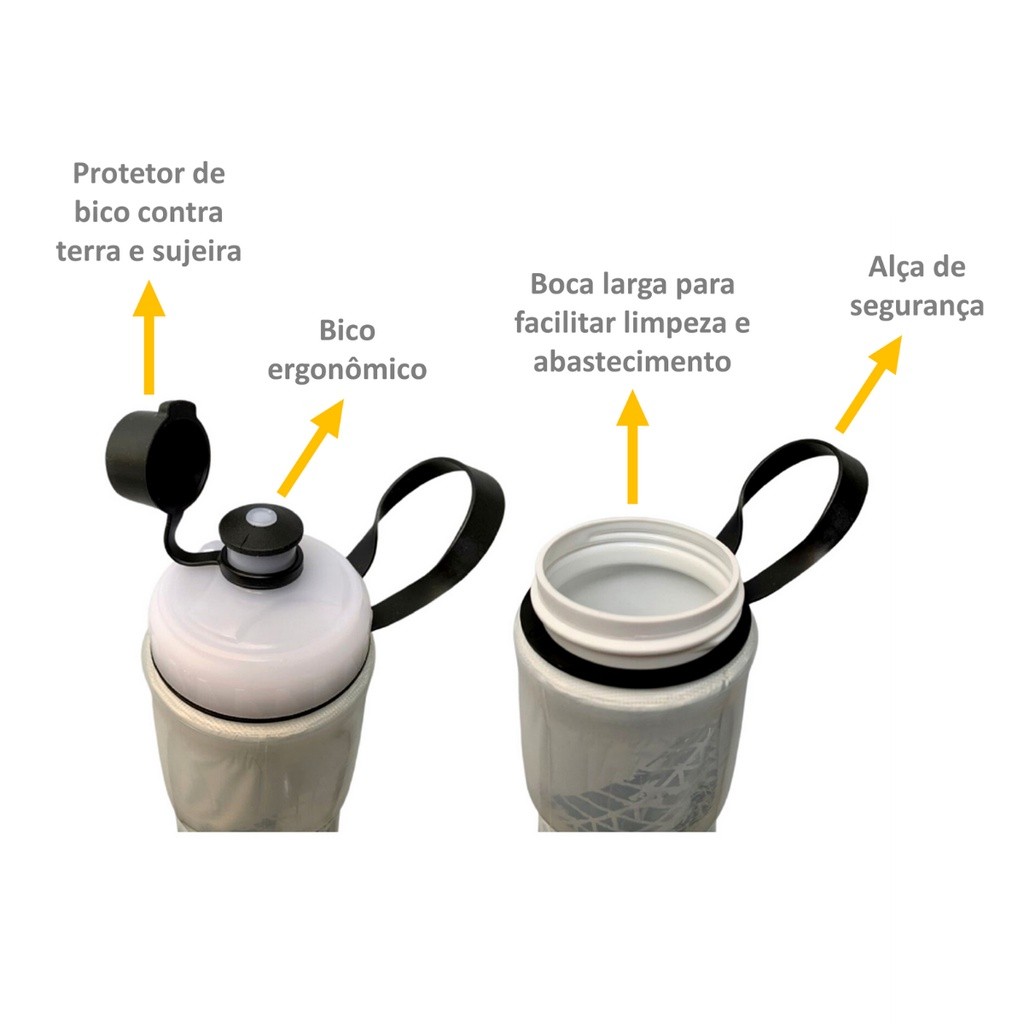 Protetor de bico contra terra e sujeira

Bico ergonômico

Boca larga para facilitar limpeza e abastecimento

Alça de segurança