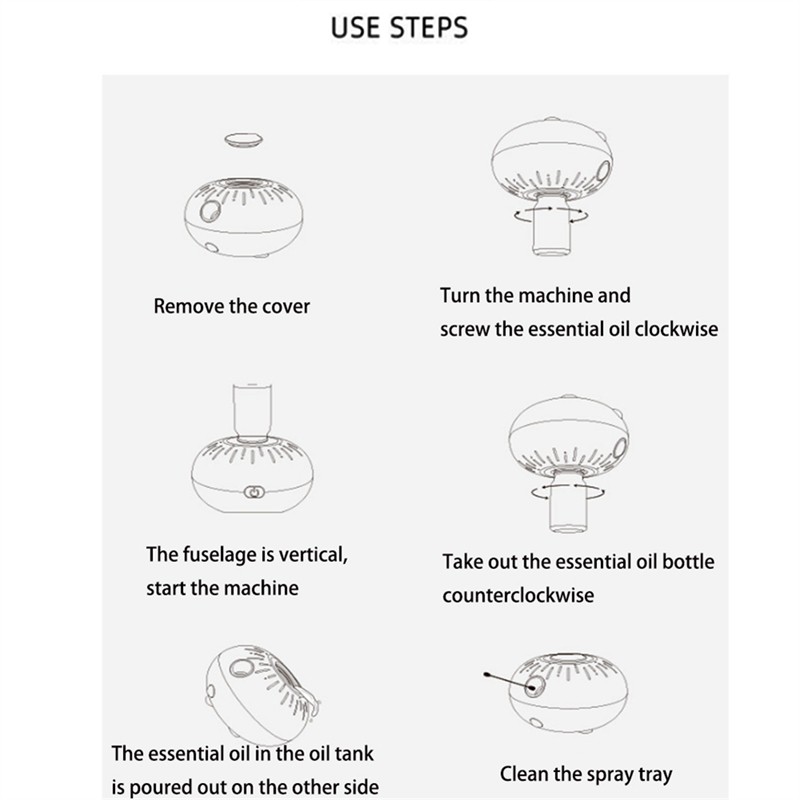 USE STEPS

Remove the cover

Turn the machine and screw the essential oil clockwise

The fuselage is vertical, start the machine

Take out the essential oil bottle counterclockwise

The essential oil in the oil tank is poured out on the other side

Clean the spray tray