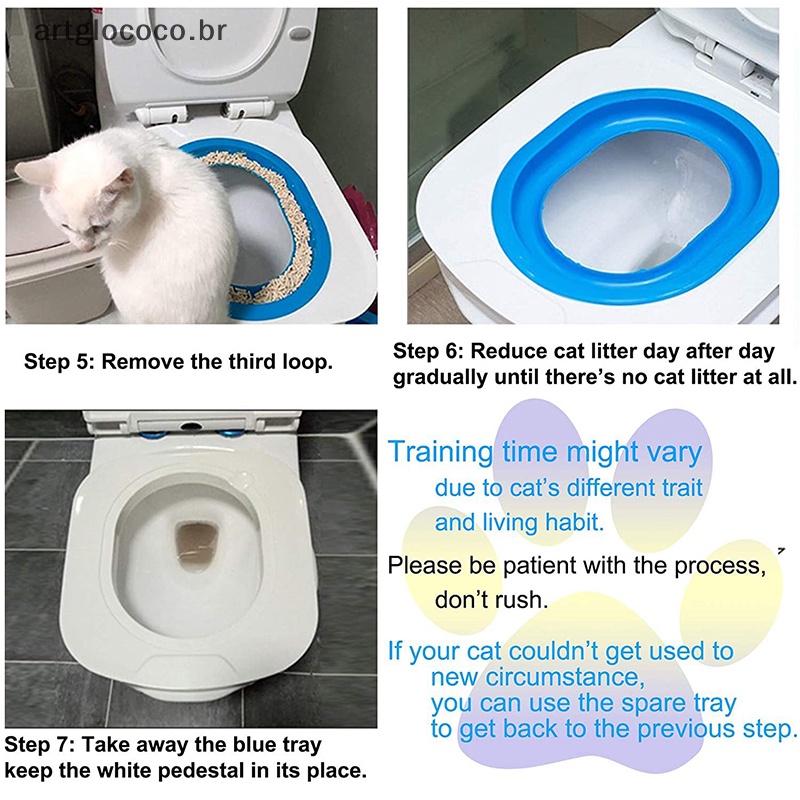 artglococo.br

Step 5: Remove the third loop.

Step 6: Reduce cat litter day after day gradually until there's no cat litter at all.

Step 7: Take away the blue tray keep the white pedestal in its place.

Training time might vary due to cat's different trait and living habit.

Please be patient with the process, don't rush.

If your cat couldn't get used to new circumstance, you can use the spare tray to get back to the previous step.